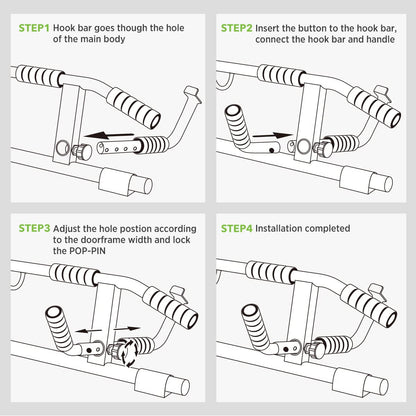 STEP1 Hook bar goes though the hole of the main body

STEP2 Insert the button to the hook bar, connect the hook bar and handle

STEP3 Adjust the hole postion according to the doorframe width and lock the POP-PIN

STEP4 Installation completed