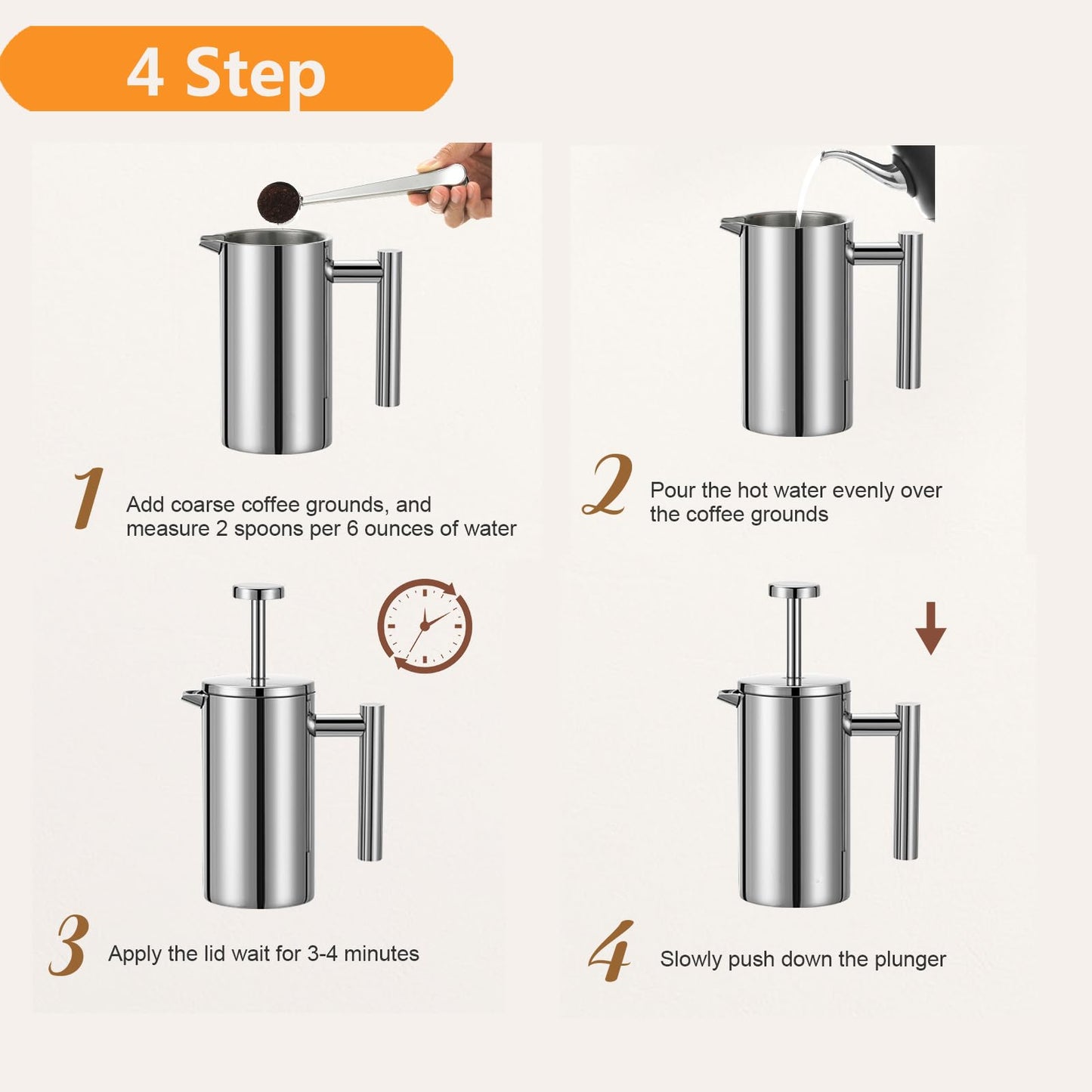 4 Step

1 Add coarse coffee grounds, and measure 2 spoons per 6 ounces of water

2 Pour the hot water evenly over the coffee grounds

3 Apply the lid wait for 3-4 minutes

4 Slowly push down the plunger