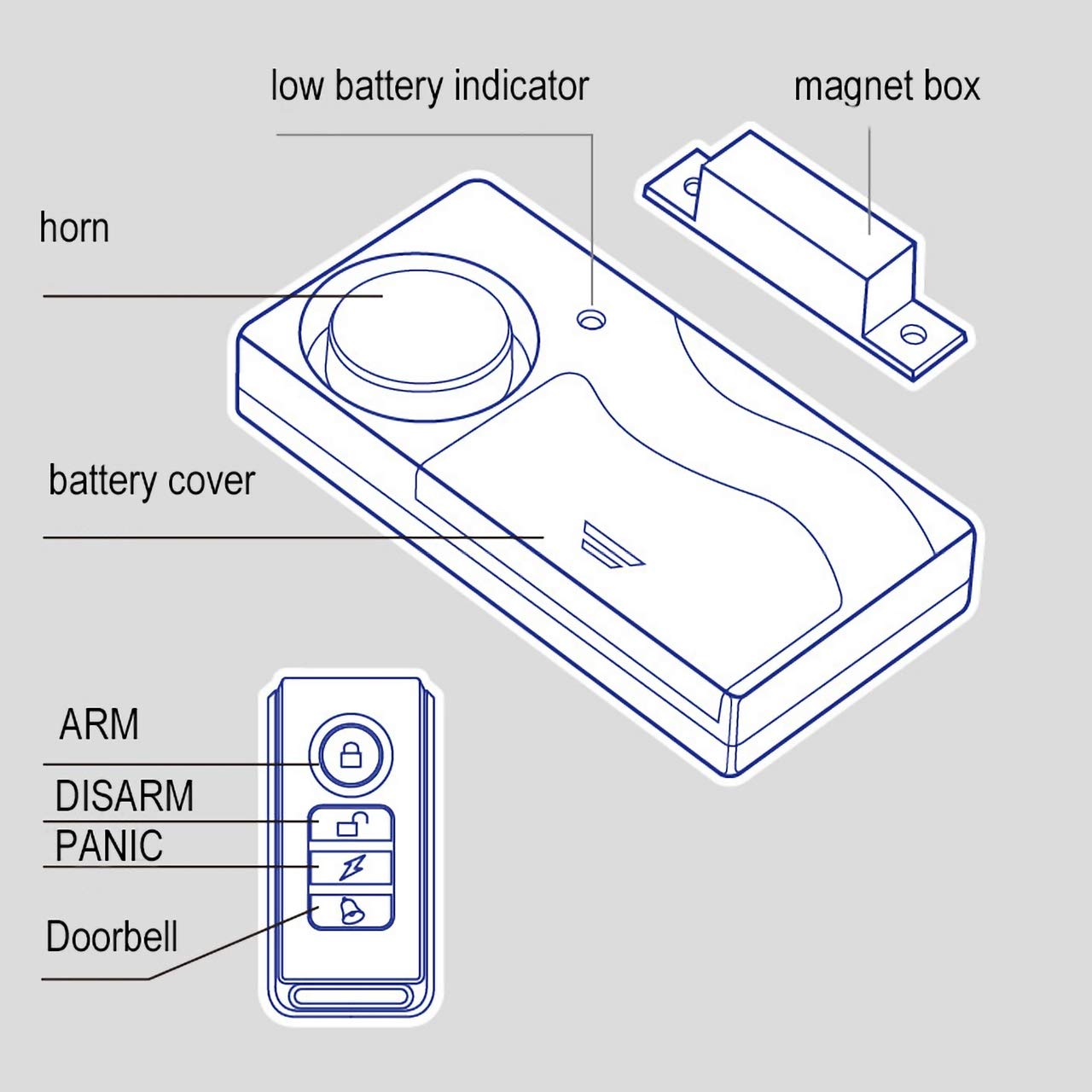 low battery indicator

magnet box

horn

battery cover

ARM

DISARM

PANIC

Doorbell