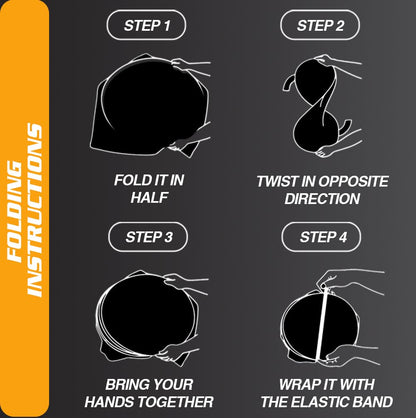 FOLDING INSTRUCTIONS

STEP 1

FOLD IT IN HALF

STEP 2

TWIST IN OPPOSITE DIRECTION

STEP 3

BRING YOUR HANDS TOGETHER

STEP 4

WRAP IT WITH THE ELASTIC BAND