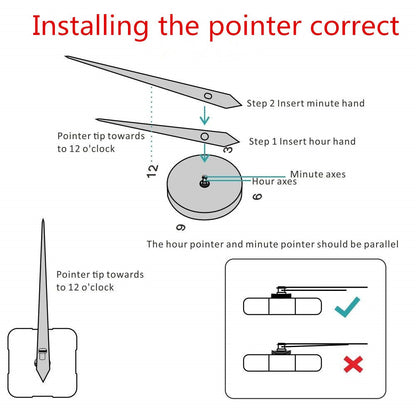 Installing the pointer correct

Step 2 Insert minute hand

Pointer tip towards to 12 o'clock

Step 1 Insert hour hand

3

12

Minute axes

Hour axes

6

9

The hour pointer and minute pointer should be parallel

Pointer tip towards to 12 o'clock