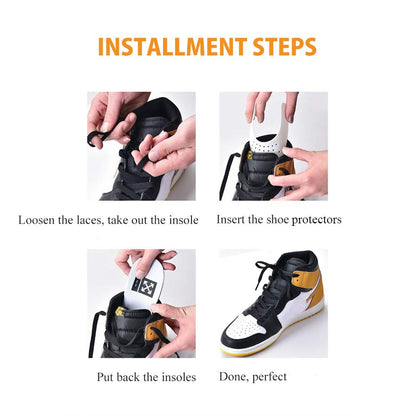 INSTALLMENT STEPS

Loosen the laces, take out the insole

Insert the shoe protectors

Put back the insoles

Done, perfect