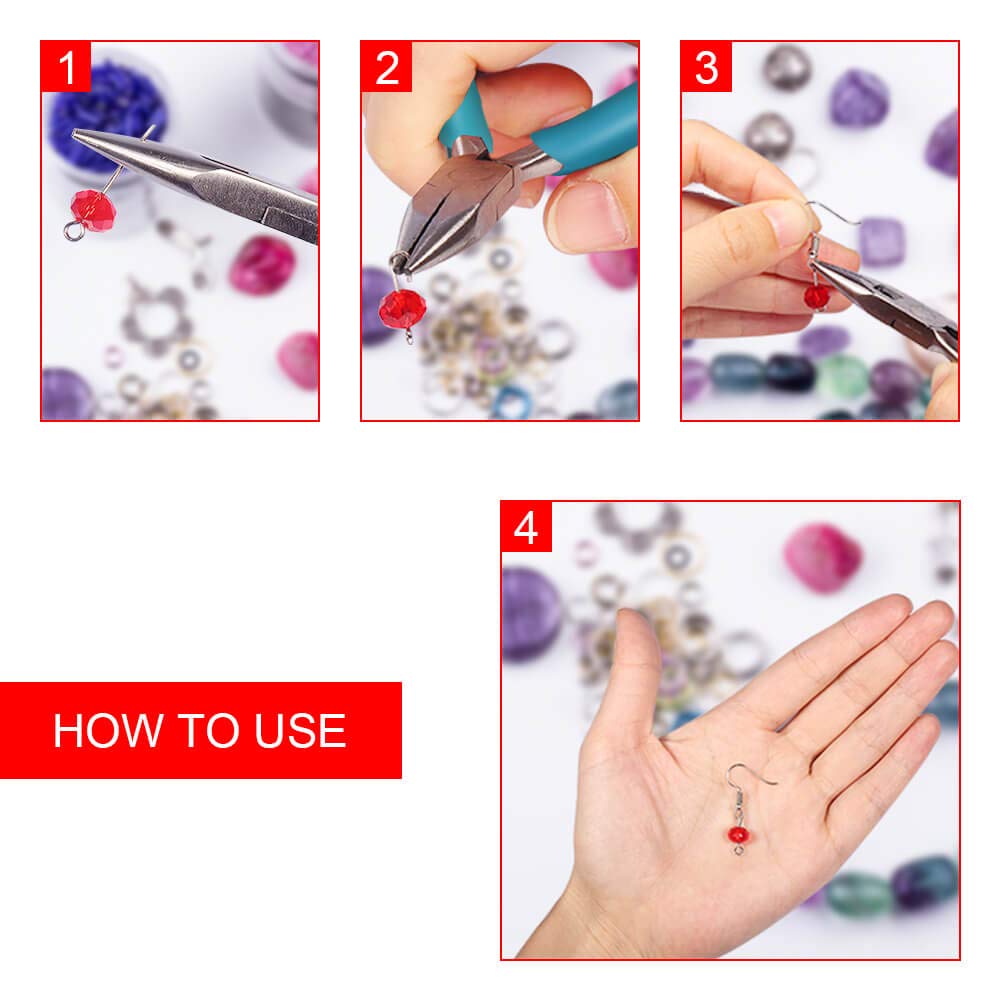 1

2

3

4

HOW TO USE