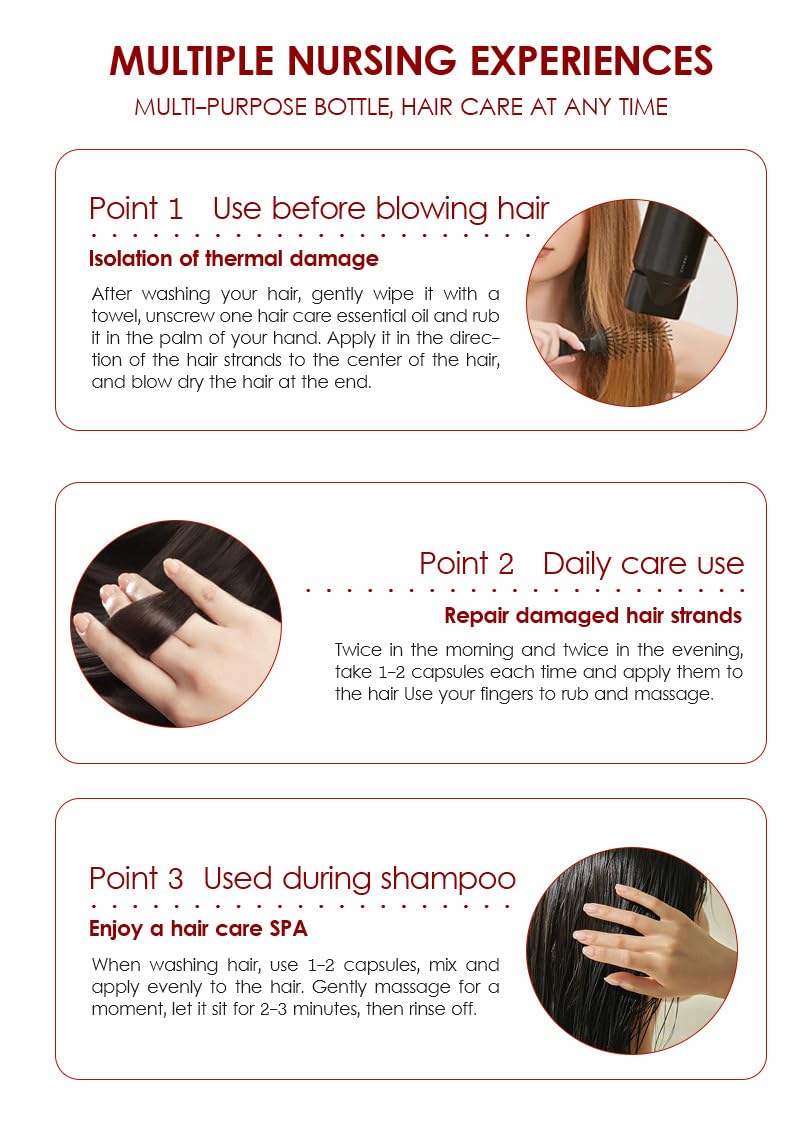 MULTIPLE NURSING EXPERIENCES

MULTI-PURPOSE BOTTLE, HAIR CARE AT ANY TIME

Point 1 Use before blowing hair

Isolation of thermal damage

After washing your hair, gently wipe it with a towel, unscrew one hair care essential oil and rub it in the palm of your hand. Apply it in the direction of the hair strands to the center of the hair, and blow dry the hair at the end.

Point 2 Daily care use

Repair damaged hair strands

Twice in the morning and twice in the evening, take 1-2 capsules each time and apply them to the hair Use your fingers to rub and massage.

Point 3 Used during shampoo

Enjoy a hair care SPA

When washing hair, use 1-2 capsules, mix and apply evenly to the hair. Gently massage for a moment, let it sit for 2-3 minutes, then rinse off.