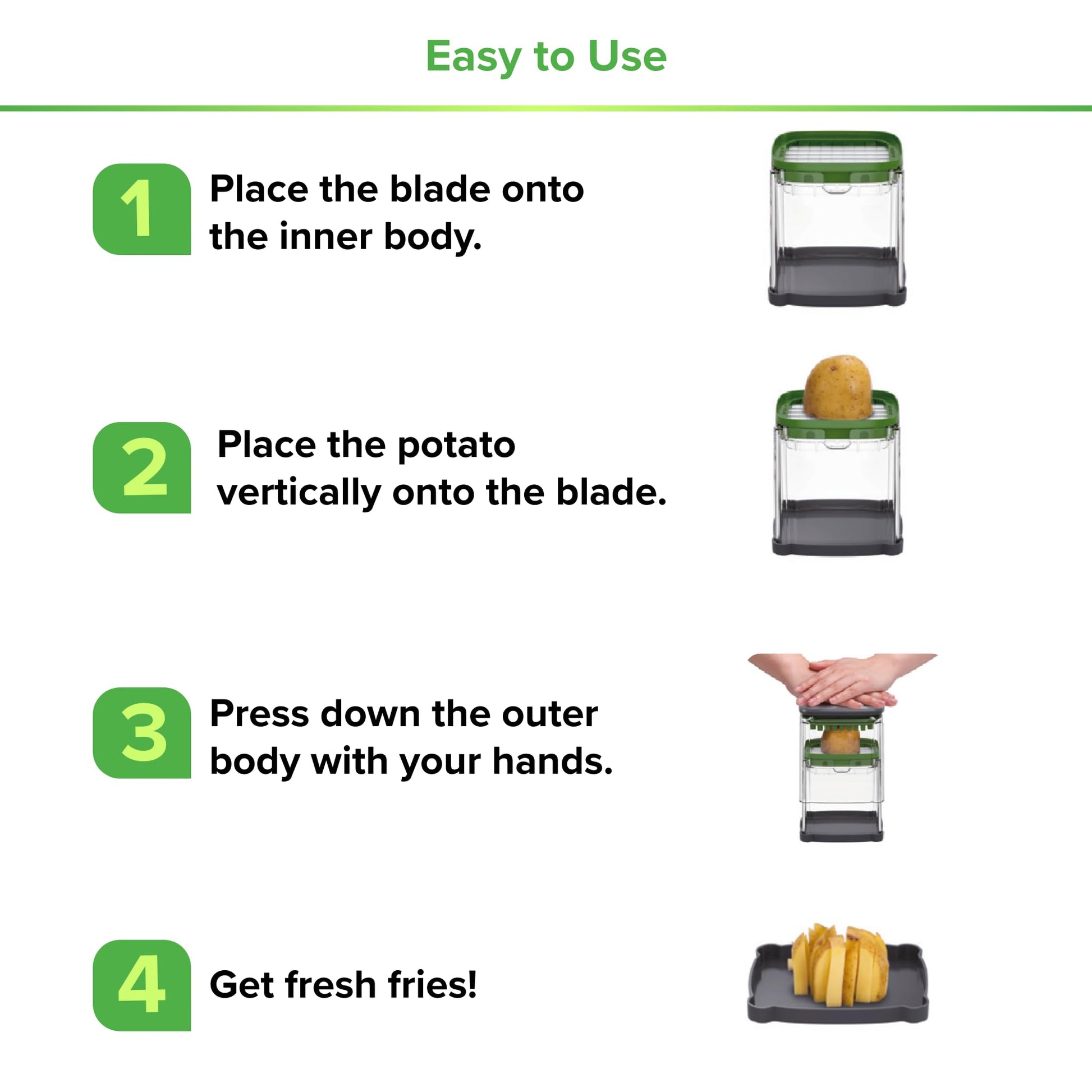 Easy to Use

1 Place the blade onto the inner body.

2 Place the potato vertically onto the blade.

3 Press down the outer body with your hands.

4 Get fresh fries!