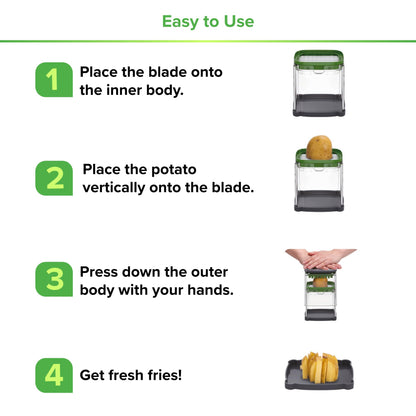 Easy to Use

1 Place the blade onto the inner body.

2 Place the potato vertically onto the blade.

3 Press down the outer body with your hands.

4 Get fresh fries!