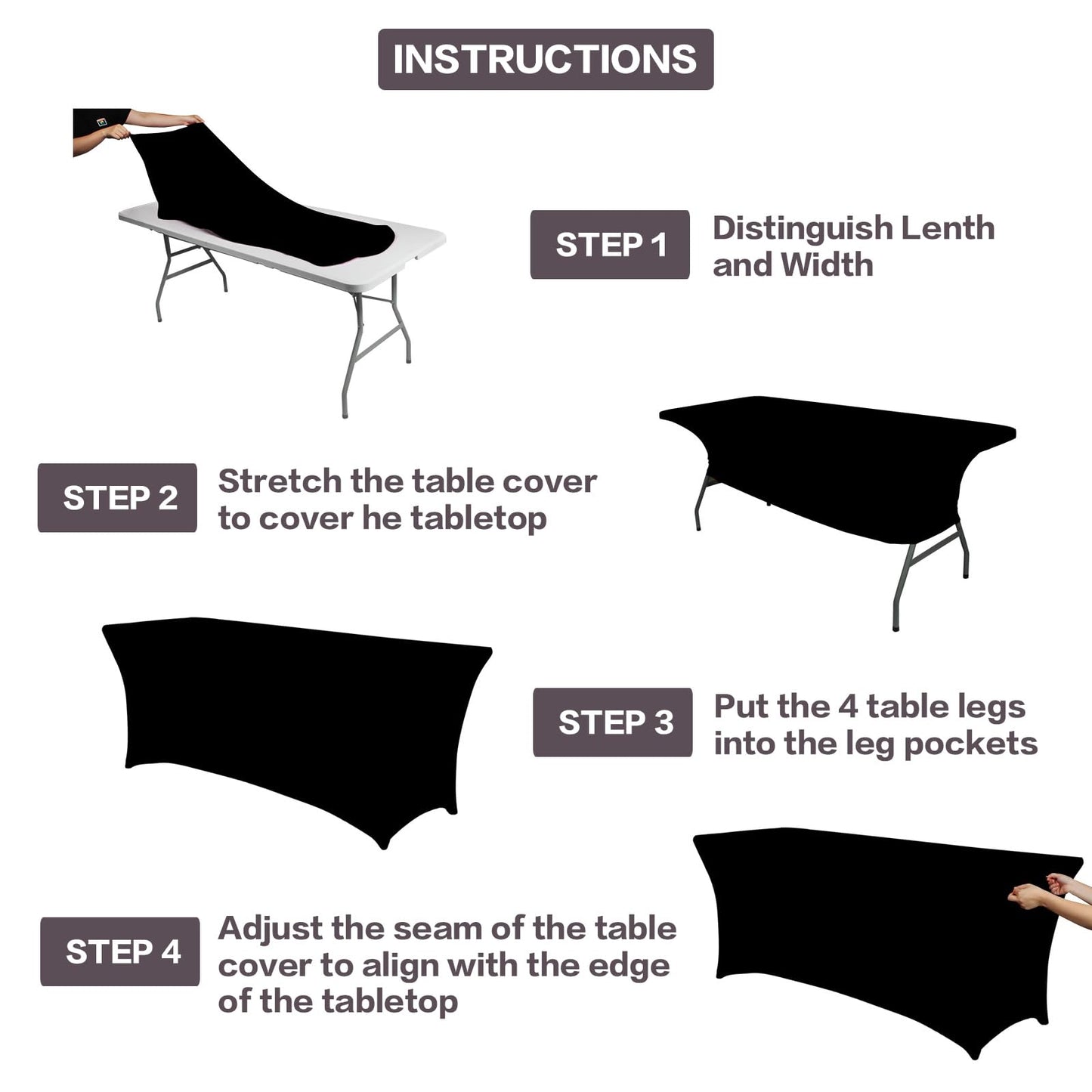 INSTRUCTIONS

STEP 1 Distinguish Lenth and Width

STEP 2 Stretch the table cover to cover he tabletop

STEP 3 Put the 4 table legs into the leg pockets

STEP 4 Adjust the seam of the table cover to align with the edge of the tabletop