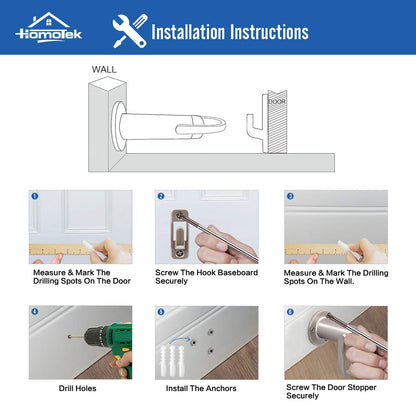 HomoTek

Installation Instructions

WALL

DOOR

1
Measure & Mark The Drilling Spots On The Door

2
Screw The Hook Baseboard Securely

3
Measure & Mark The Drilling Spots On The Wall.

4
Drill Holes

5
Install The Anchors

6
Screw The Door Stopper Securely