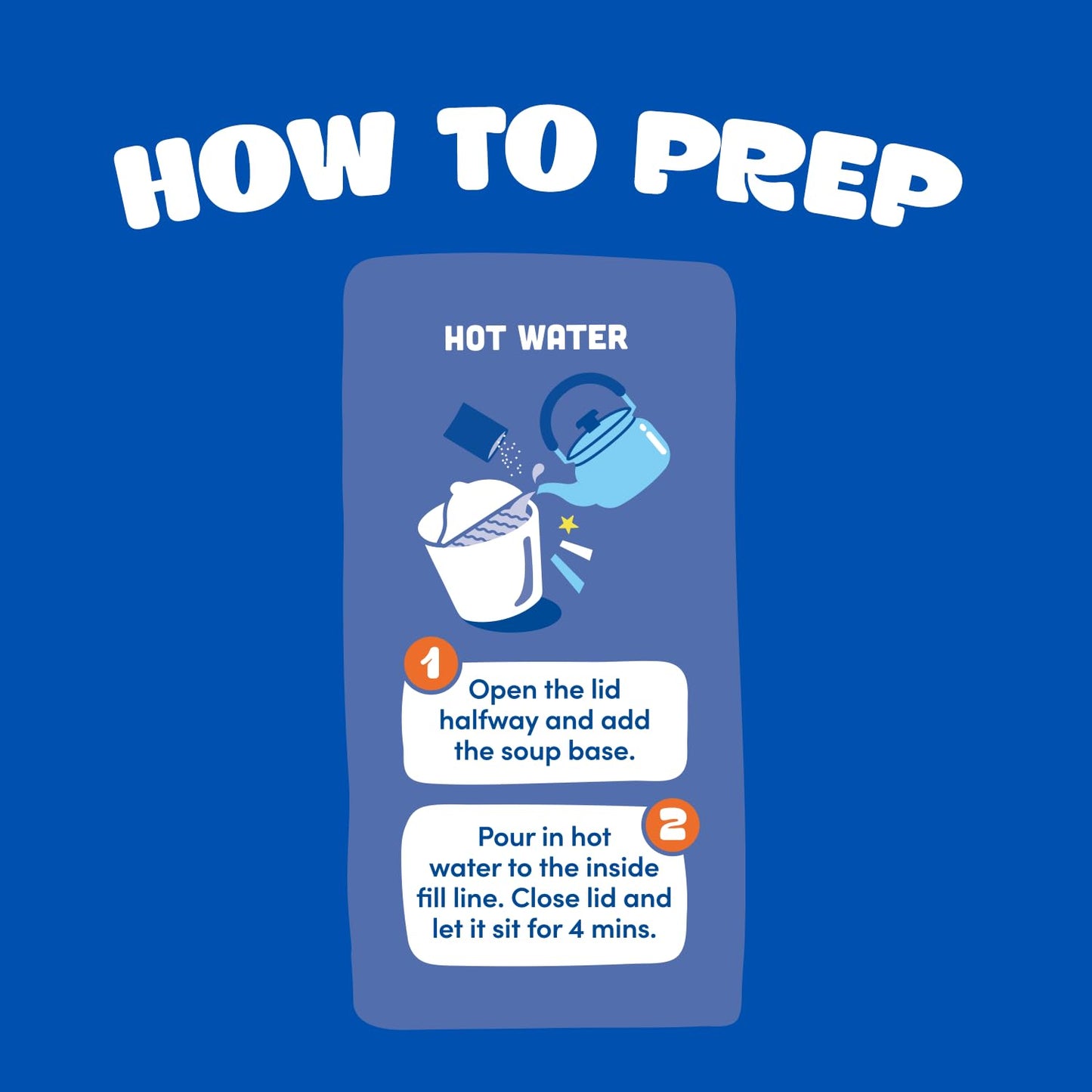 HOW TO PREP

HOT WATER

1
Open the lid halfway and add the soup base.

2
Pour in hot water to the inside fill line. Close lid and let it sit for 4 mins.