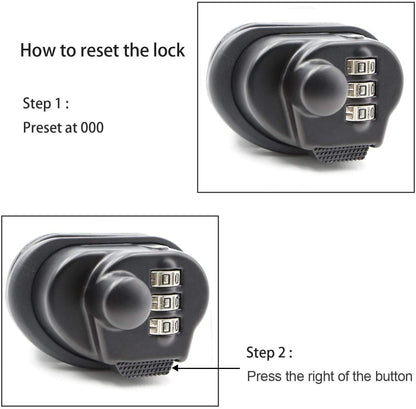 How to reset the lock

Step 1 :

Preset at 000

Step 2 :

Press the right of the button