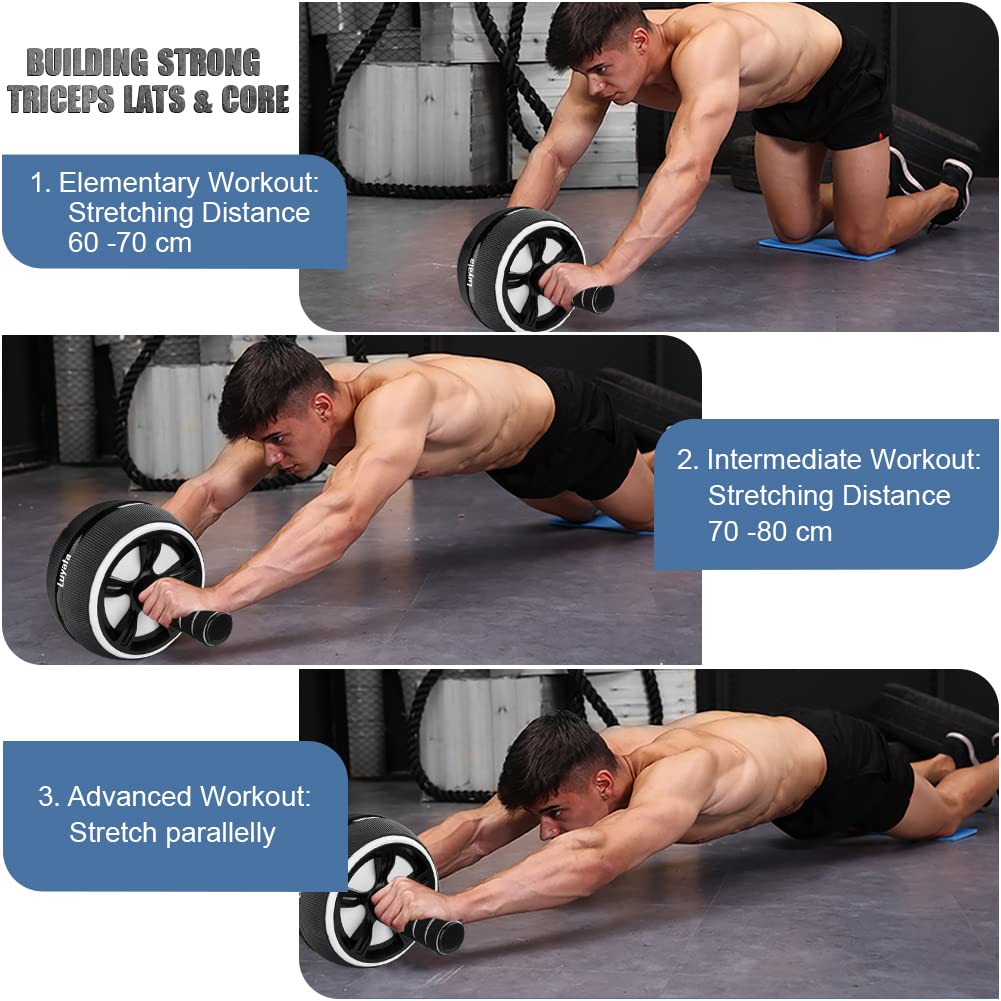 BUILDING STRONG
TRICEPS LATS & CORE

1. Elementary Workout:
Stretching Distance
60 -70 cm

Luyata

2. Intermediate Workout:
Stretching Distance
70 -80 cm

Luyata

3. Advanced Workout:
Stretch parallelly