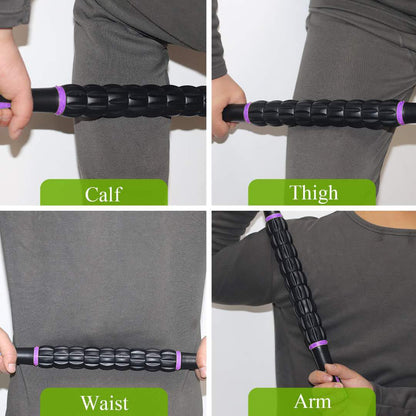 Calf

Thigh

Waist

Arm