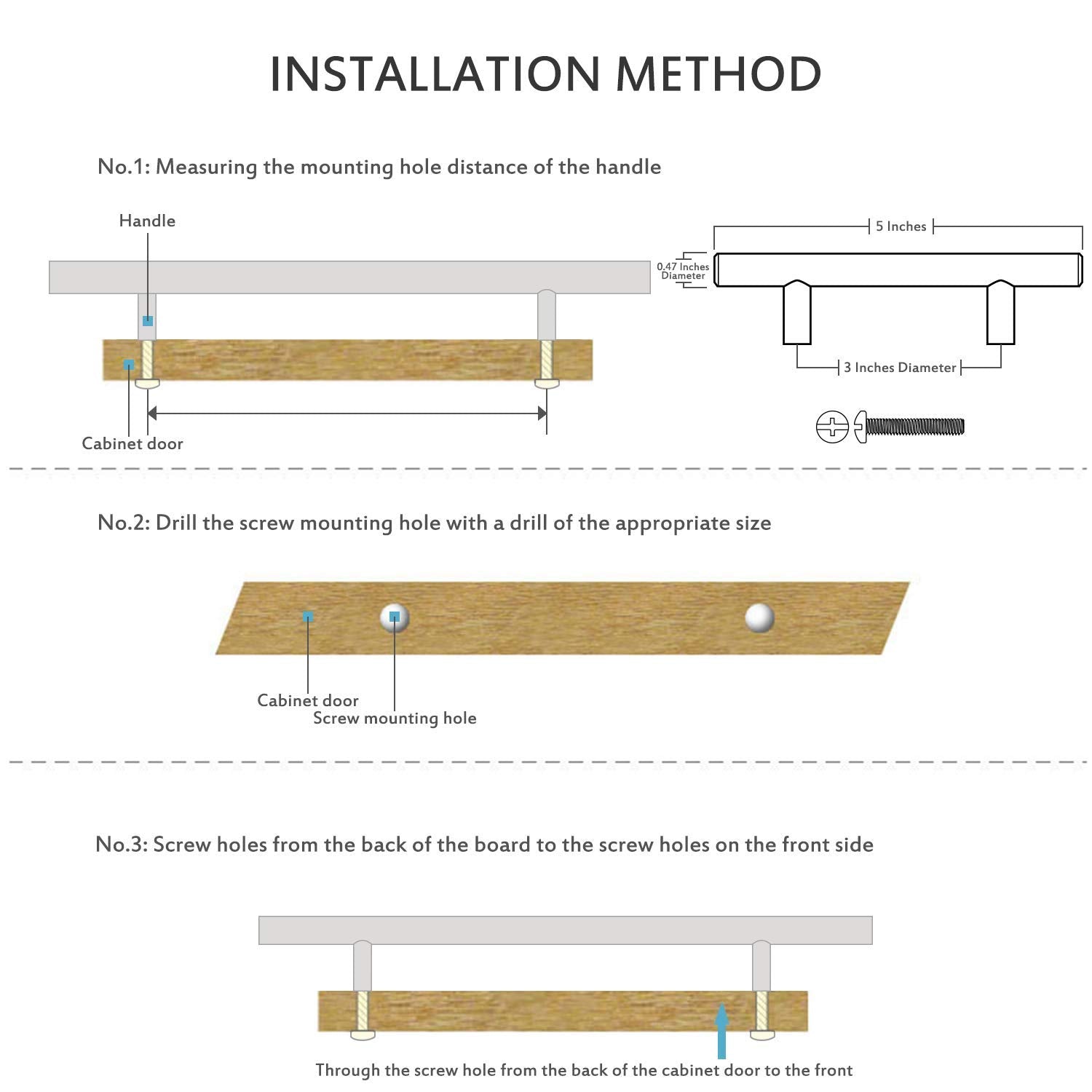 INSTALLATION METHOD

No.1: Measuring the mounting hole distance of the handle

Handle

Cabinet door

5 Inches

0.47 Inches Diameter

3 Inches Diameter

No.2: Drill the screw mounting hole with a drill of the appropriate size

Cabinet door

Screw mounting hole

No.3: Screw holes from the back of the board to the screw holes on the front side

Through the screw hole from the back of the cabinet door to the front