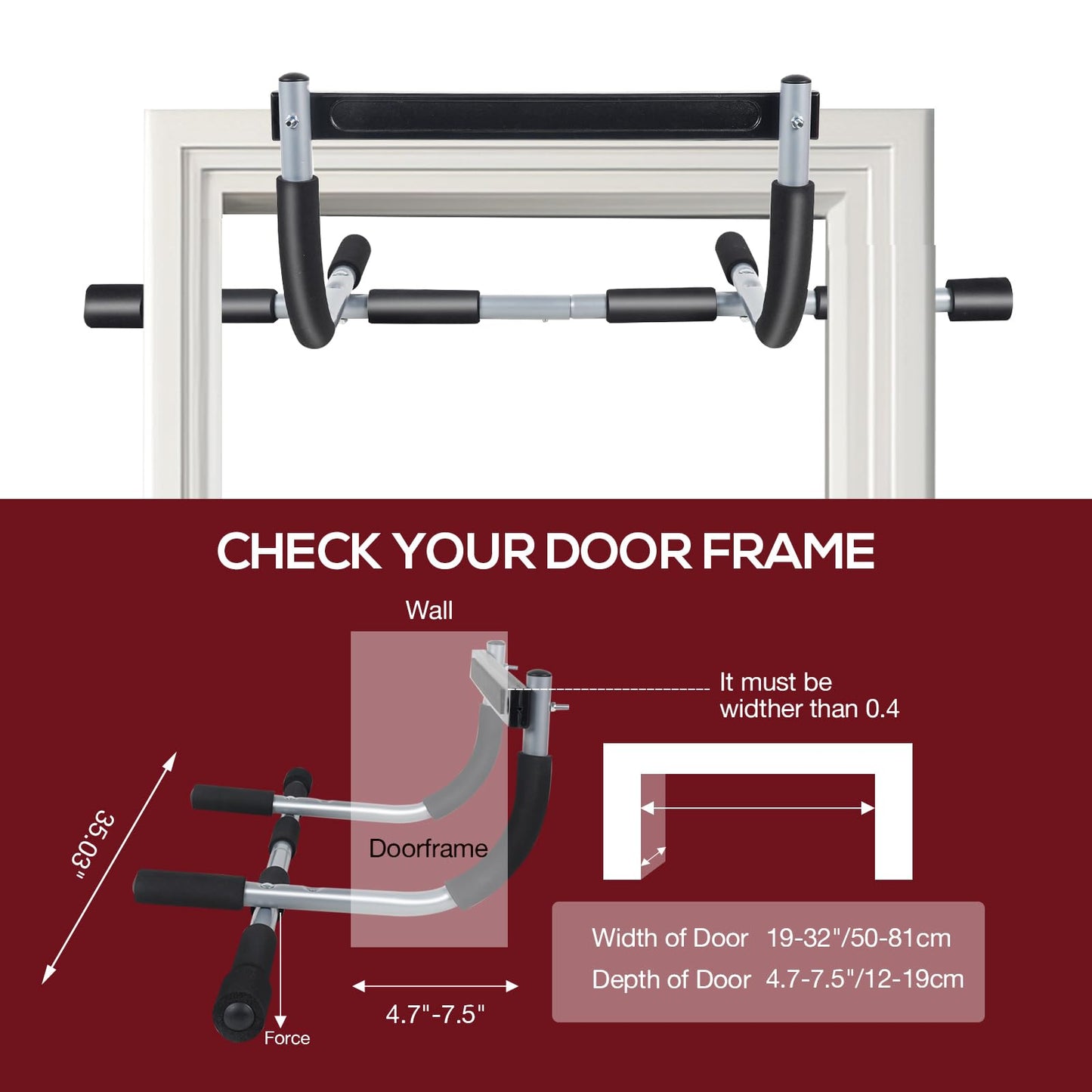 CHECK YOUR DOOR FRAME

Wall

It must be widther than 0.4

35.03"

Doorframe

Force

4.7"-7.5"

Width of Door 19-32"/50-81cm
Depth of Door 4.7-7.5"/12-19cm