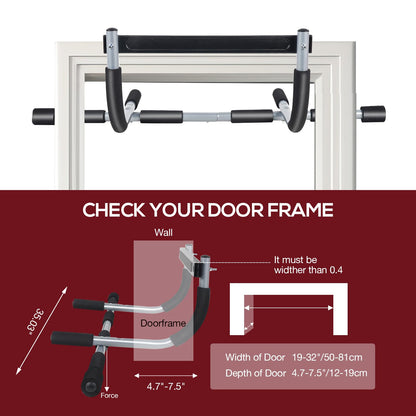 CHECK YOUR DOOR FRAME

Wall

It must be widther than 0.4

35.03"

Doorframe

Force

4.7"-7.5"

Width of Door 19-32"/50-81cm
Depth of Door 4.7-7.5"/12-19cm