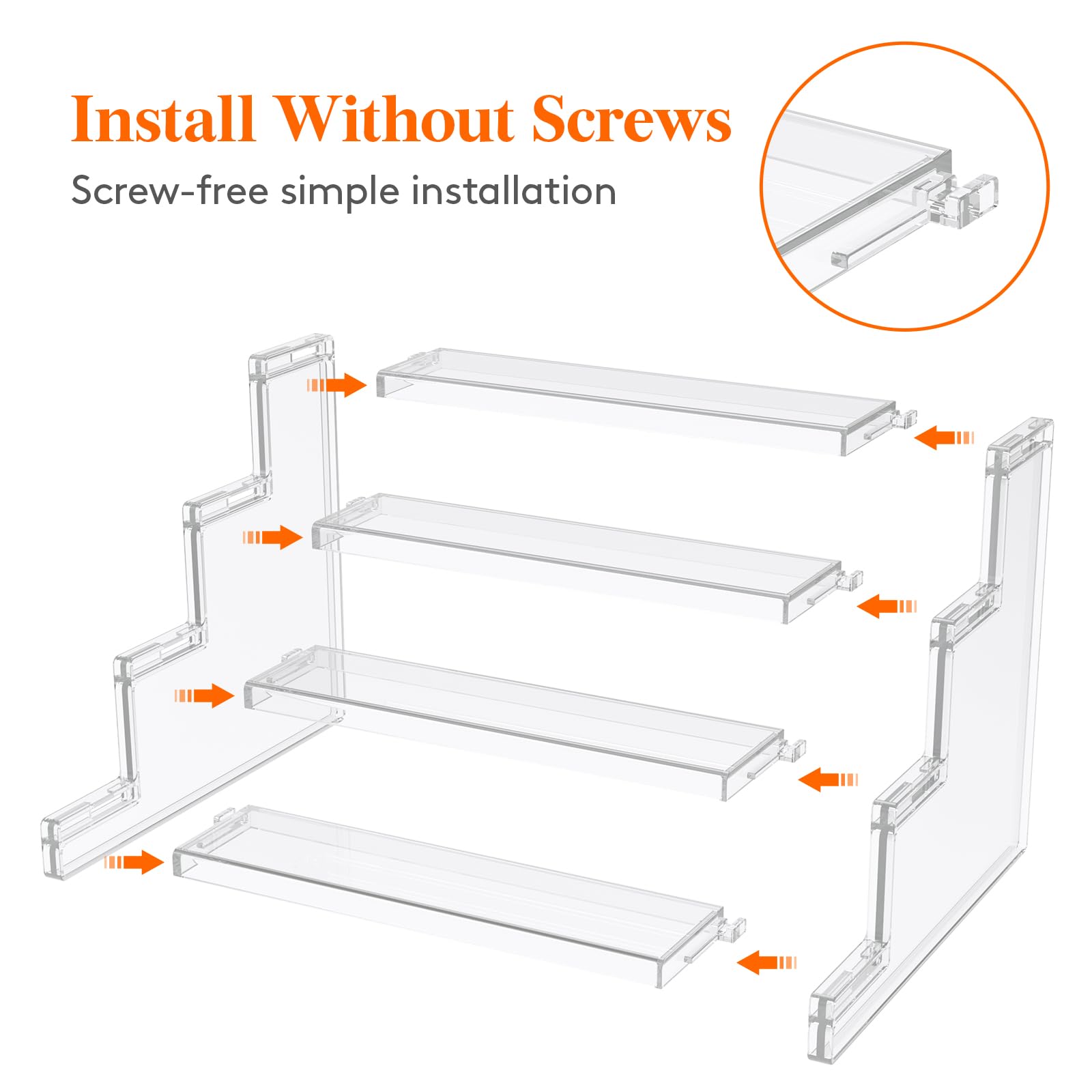 Install Without Screws

Screw-free simple installation