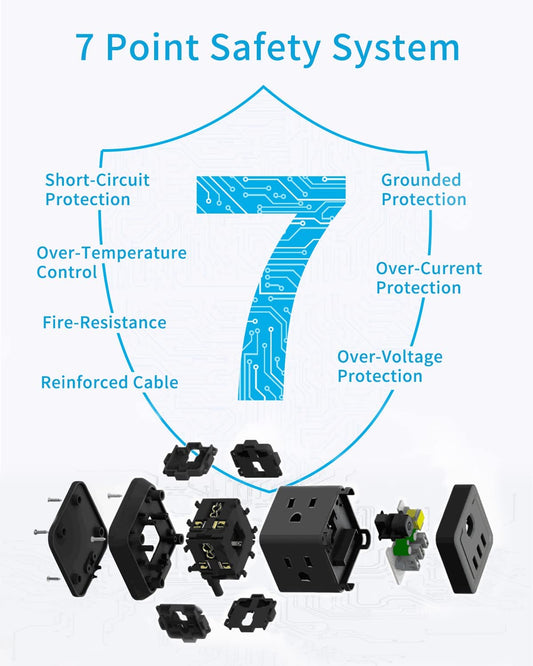 7 Point Safety System

Short-Circuit Protection

Over-Temperature Control

Fire-Resistance

Reinforced Cable

7

Grounded Protection

Over-Current Protection

Over-Voltage Protection