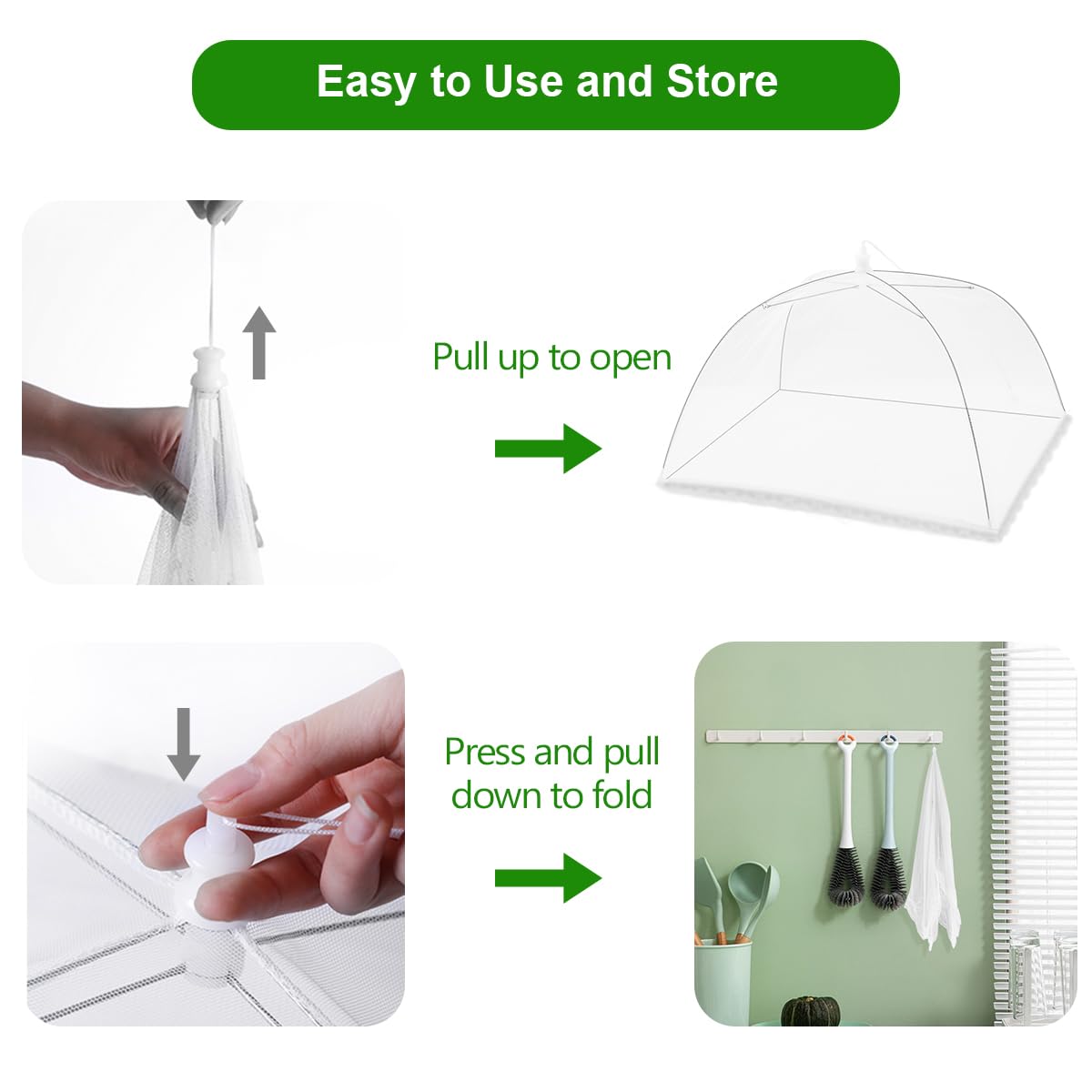 Easy to Use and Store

Pull up to open

Press and pull down to fold