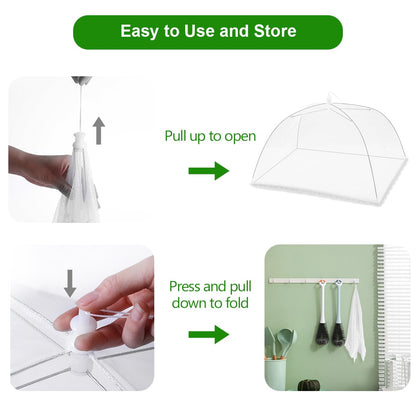 Easy to Use and Store

Pull up to open

Press and pull down to fold