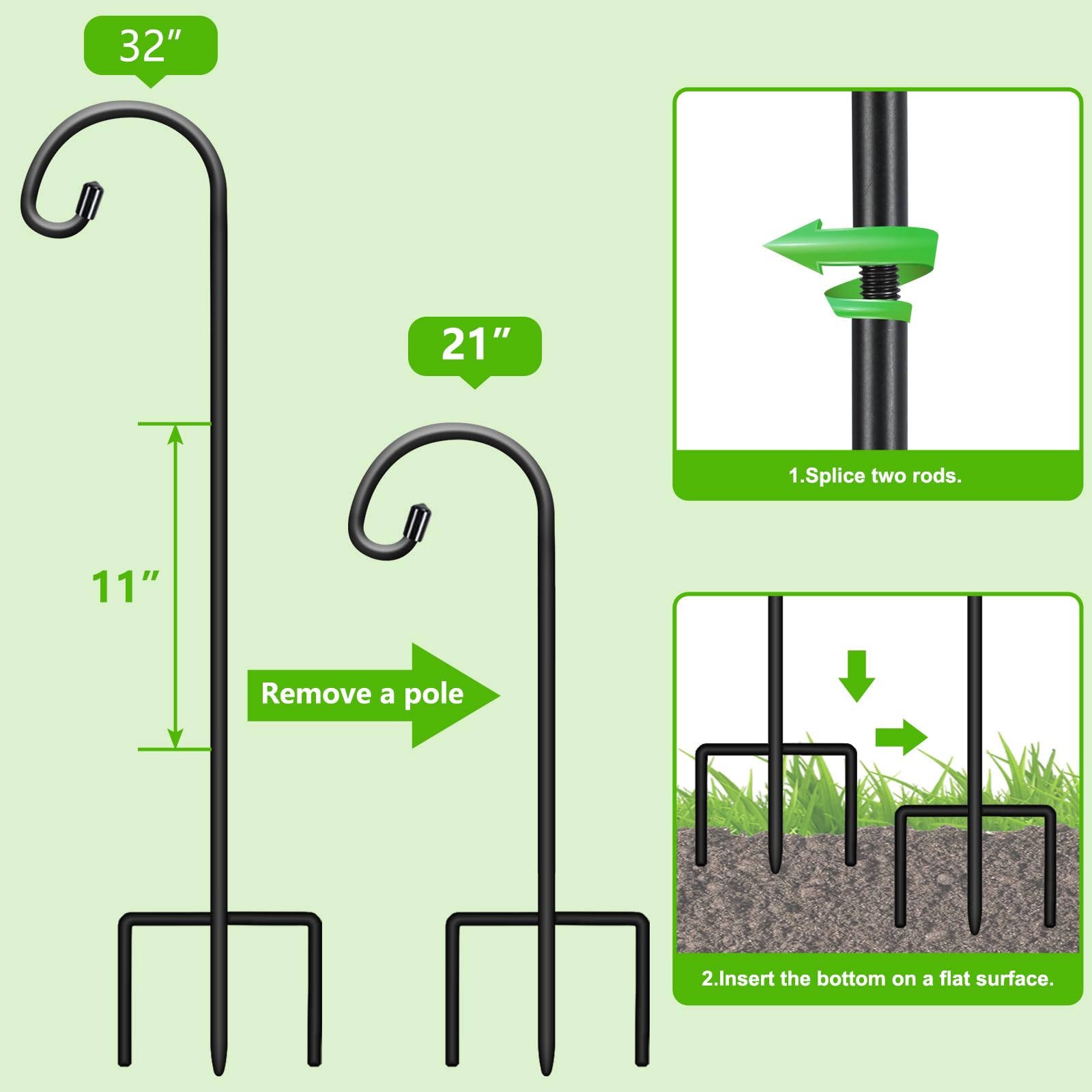 32″

21″

11″

Remove a pole

1.Splice two rods.

2.Insert the bottom on a flat surface.