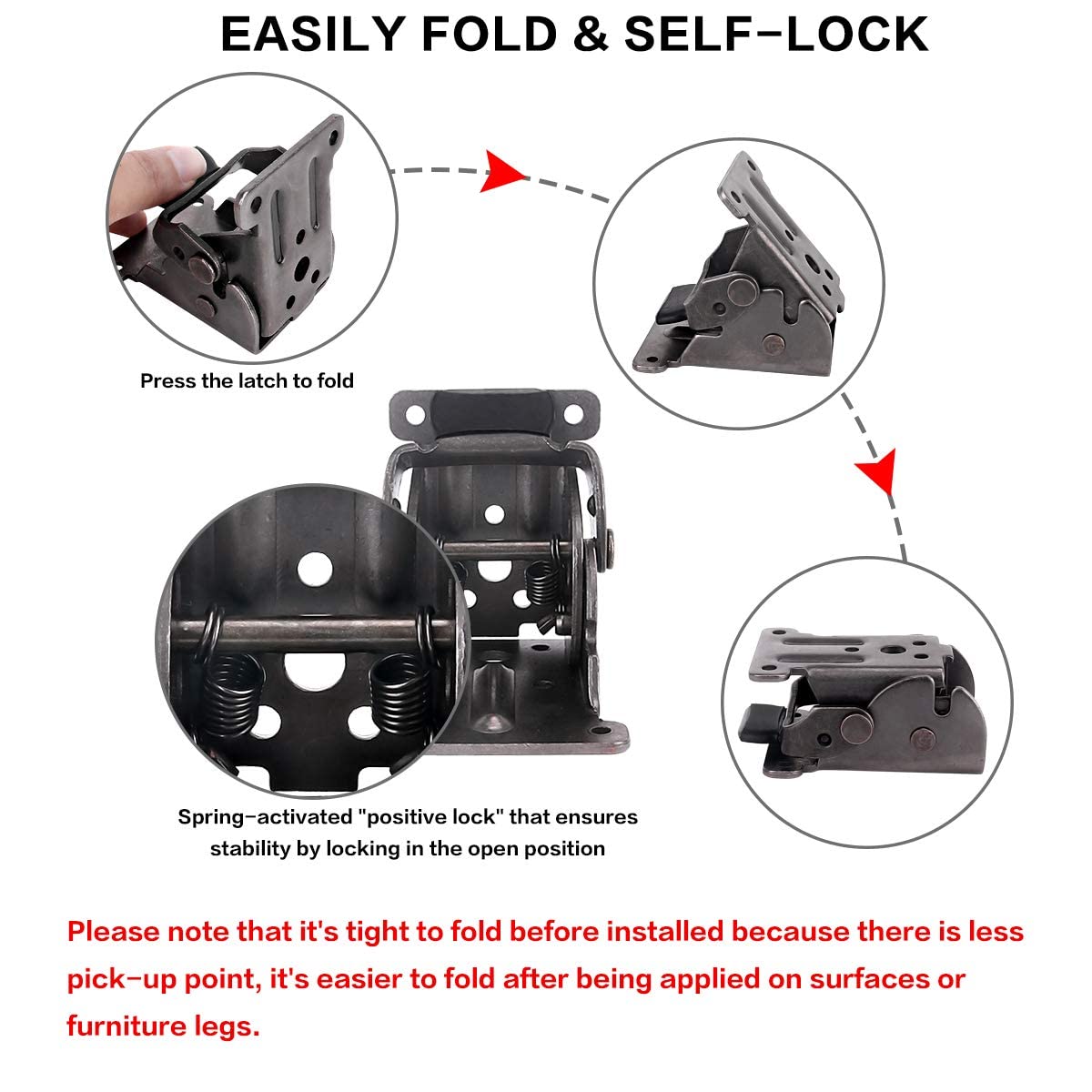 EASILY FOLD & SELF-LOCK

Press the latch to fold

Spring-activated "positive lock" that ensures stability by locking in the open position

Please note that it's tight to fold before installed because there is less pick-up point, it's easier to fold after being applied on surfaces or furniture legs.