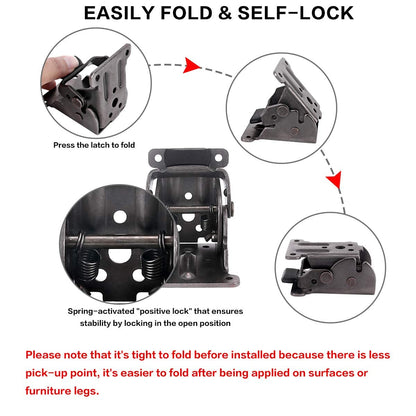 EASILY FOLD & SELF-LOCK

Press the latch to fold

Spring-activated "positive lock" that ensures stability by locking in the open position

Please note that it's tight to fold before installed because there is less pick-up point, it's easier to fold after being applied on surfaces or furniture legs.