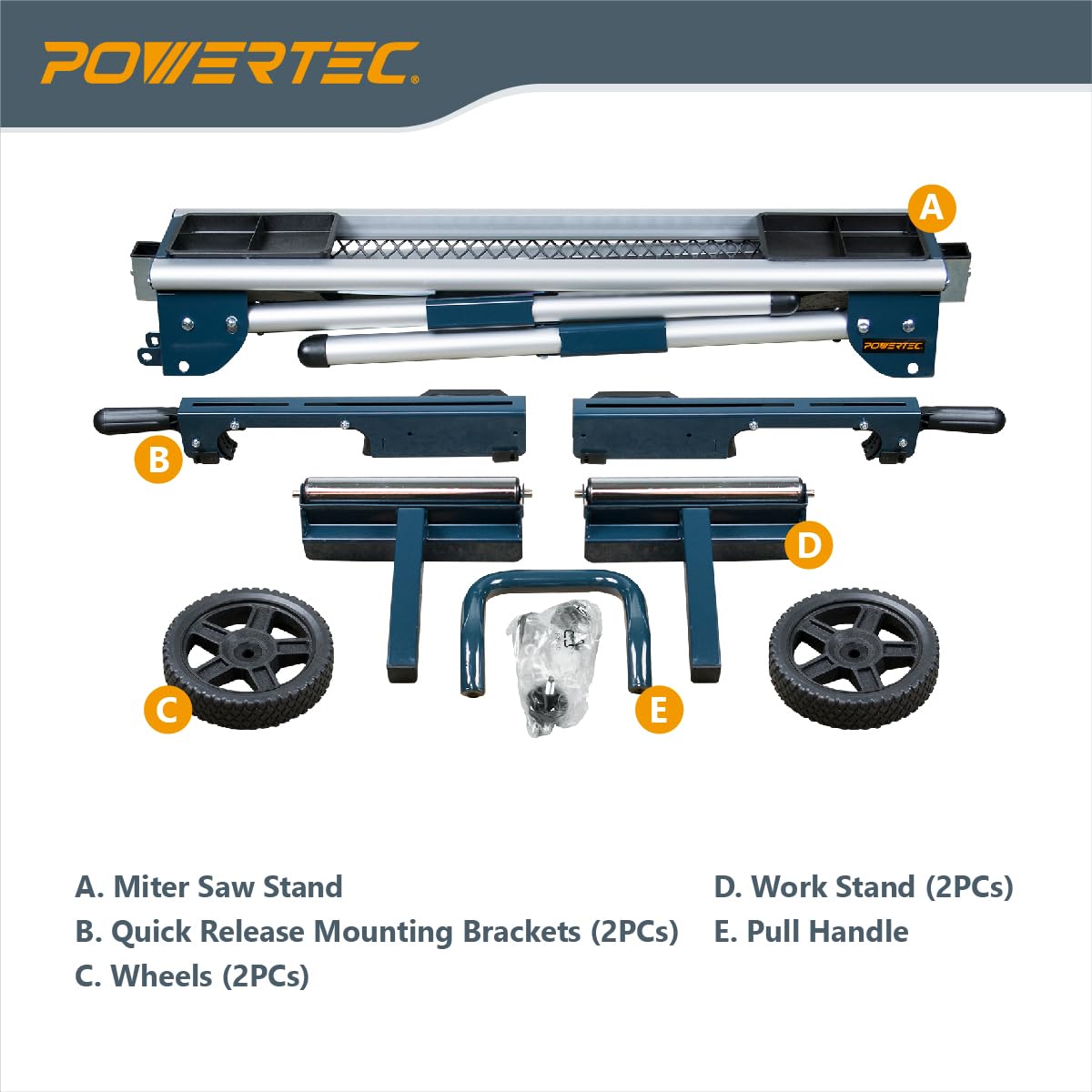 POWERTEC®

A

POWERTEC

B

D

C

E

A. Miter Saw Stand
B. Quick Release Mounting Brackets (2PCs)
C. Wheels (2PCs)

D. Work Stand (2PCs)
E. Pull Handle