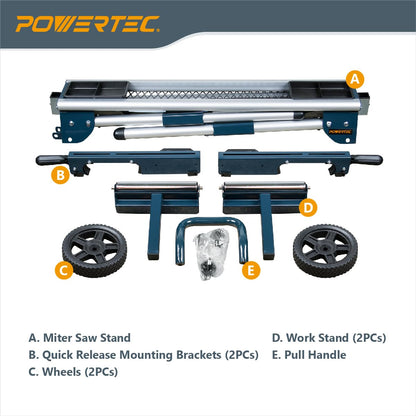 POWERTEC.

A

POWERTEC

B

D

C

E

A. Miter Saw Stand
B. Quick Release Mounting Brackets (2PCs)
C. Wheels (2PCs)

D. Work Stand (2PCs)
E. Pull Handle