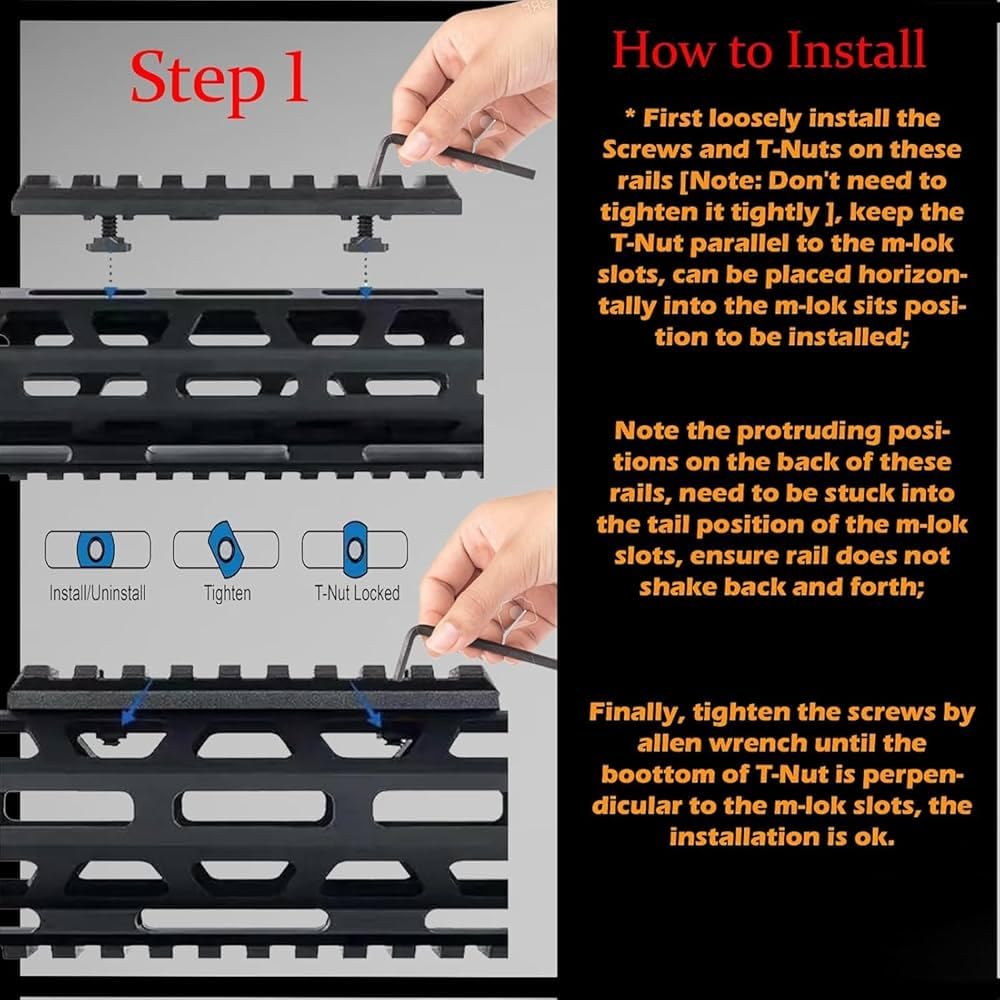 Step 1

Install/Uninstall

Tighten

T-Nut Locked

How to Install

* First loosely install the Screws and T-Nuts on these rails [Note: Don't need to tighten it tightly ], keep the T-Nut parallel to the m-lok slots, can be placed horizontally into the m-lok sits position to be installed;

Note the protruding positions on the back of these rails, need to be stuck into the tail position of the m-lok slots, ensure rail does not shake back and forth;

Finally, tighten the screws by allen wrench until the boottom of T-Nut is perpendicular to the m-lok slots, the installation is ok.