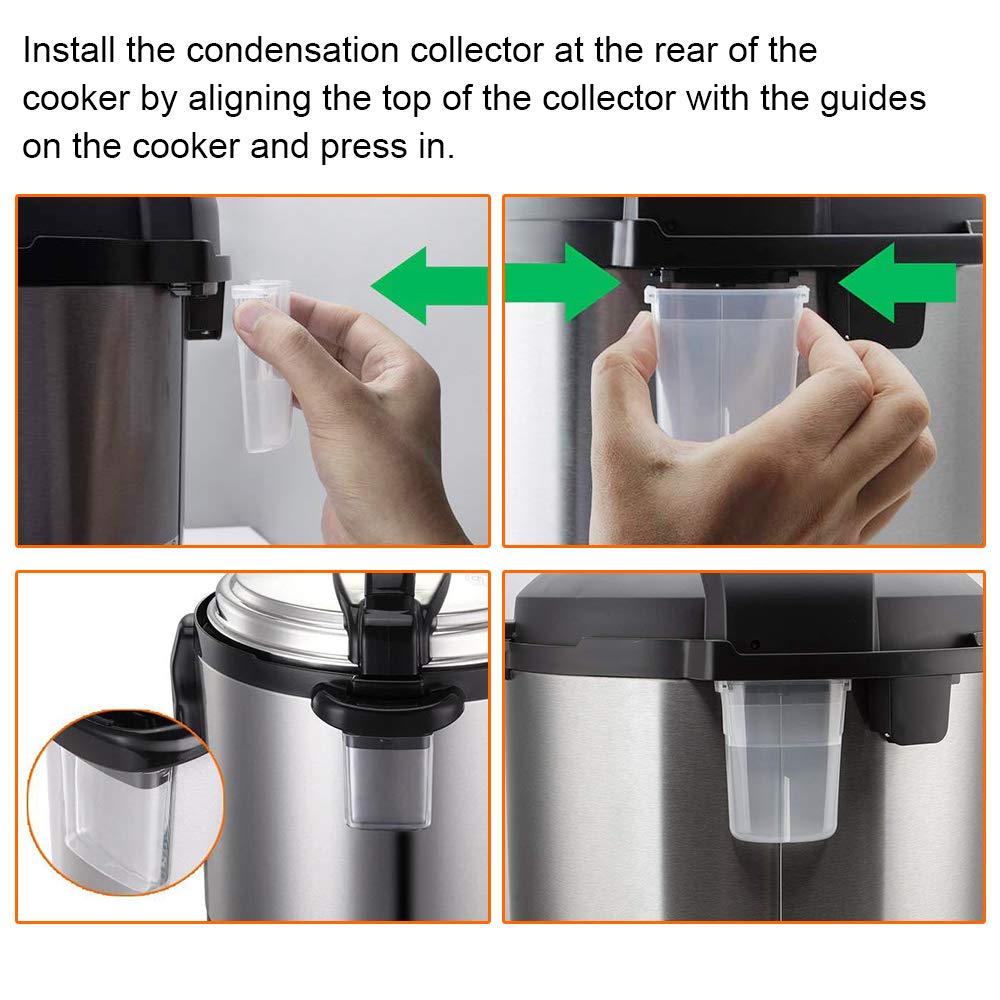 Install the condensation collector at the rear of the cooker by aligning the top of the collector with the guides on the cooker and press in.