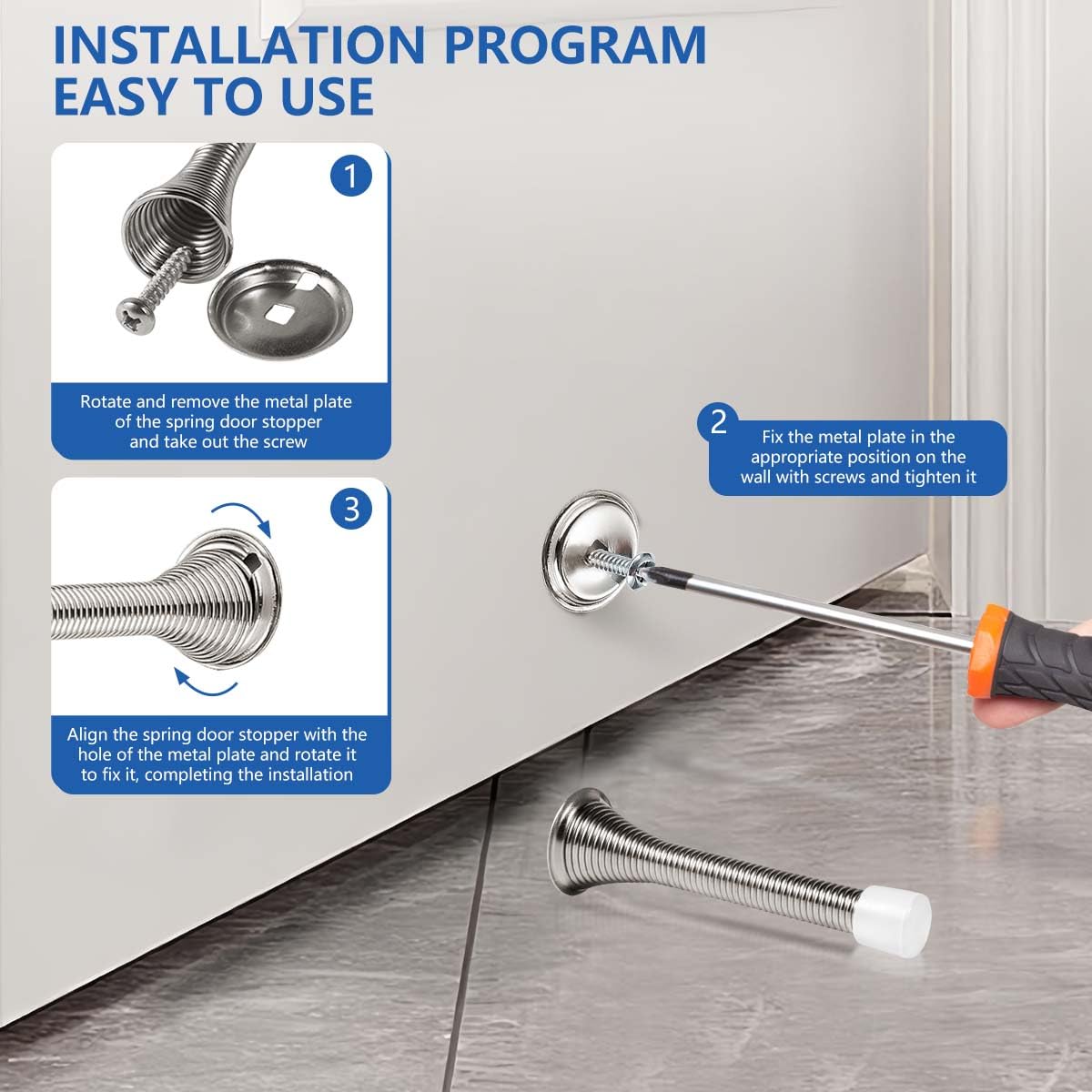 INSTALLATION PROGRAM
EASY TO USE

1

Rotate and remove the metal plate of the spring door stopper and take out the screw

2

Fix the metal plate in the appropriate position on the wall with screws and tighten it

3

Align the spring door stopper with the hole of the metal plate and rotate it to fix it, completing the installation