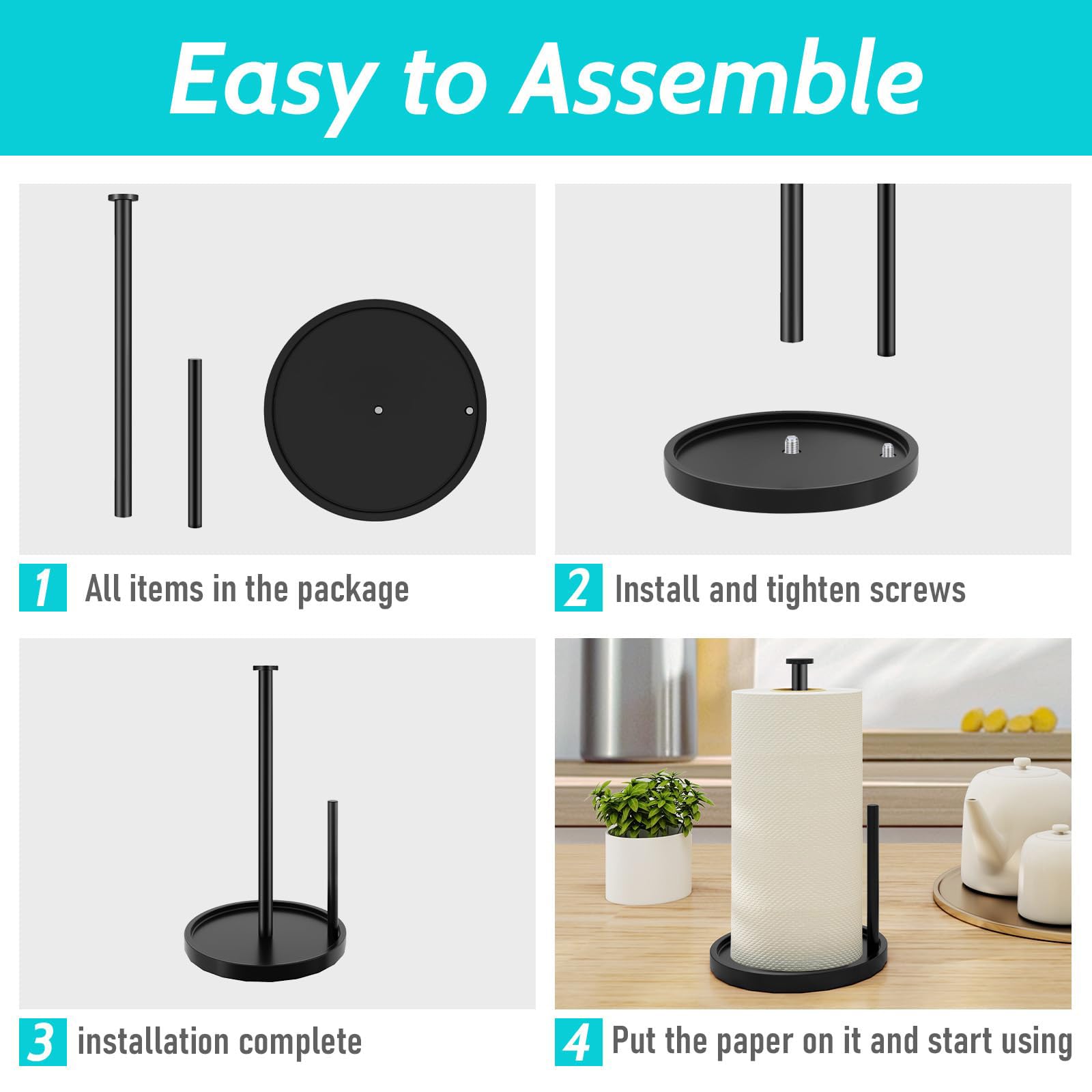 Easy to Assemble

1 All items in the package

2 Install and tighten screws

3 installation complete

4 Put the paper on it and start using