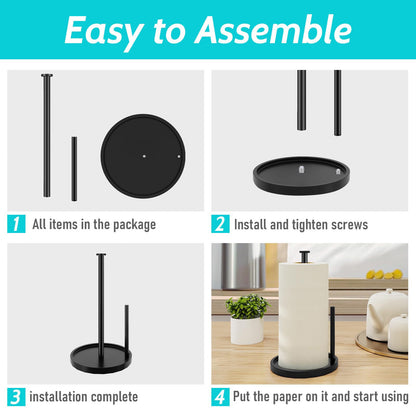 Easy to Assemble

1 All items in the package

2 Install and tighten screws

3 installation complete

4 Put the paper on it and start using