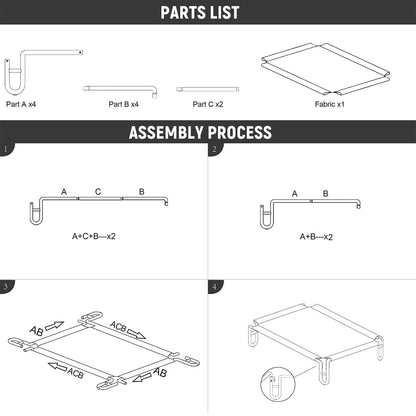 PARTS LIST

Part A x4

Part B x4

Part C x2

Fabric x1

ASSEMBLY PROCESS

1

A C B

A+C+B---x2

2

A B

A+B---x2

3

AB

ACB

ACB

AB

4