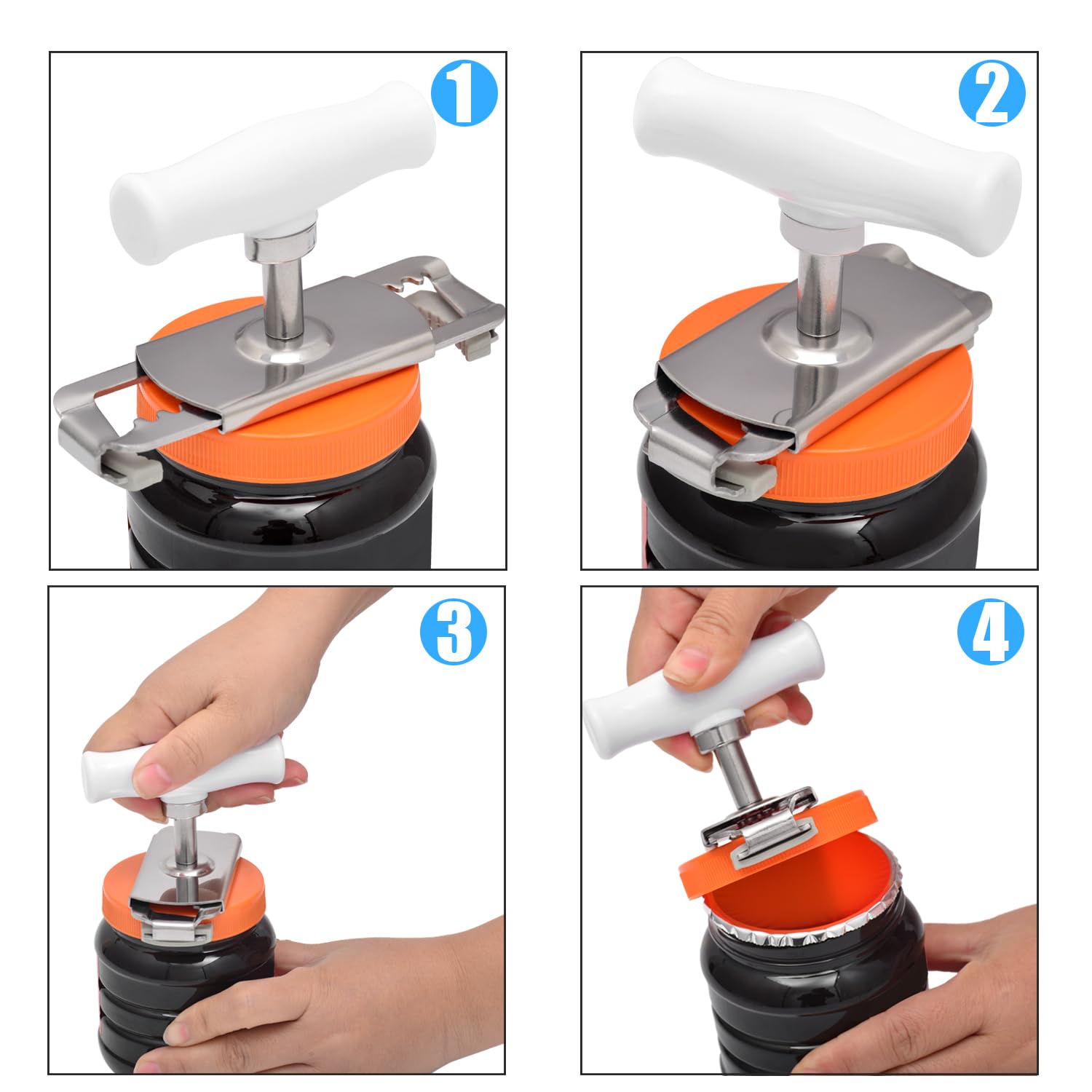 1

2

3

4