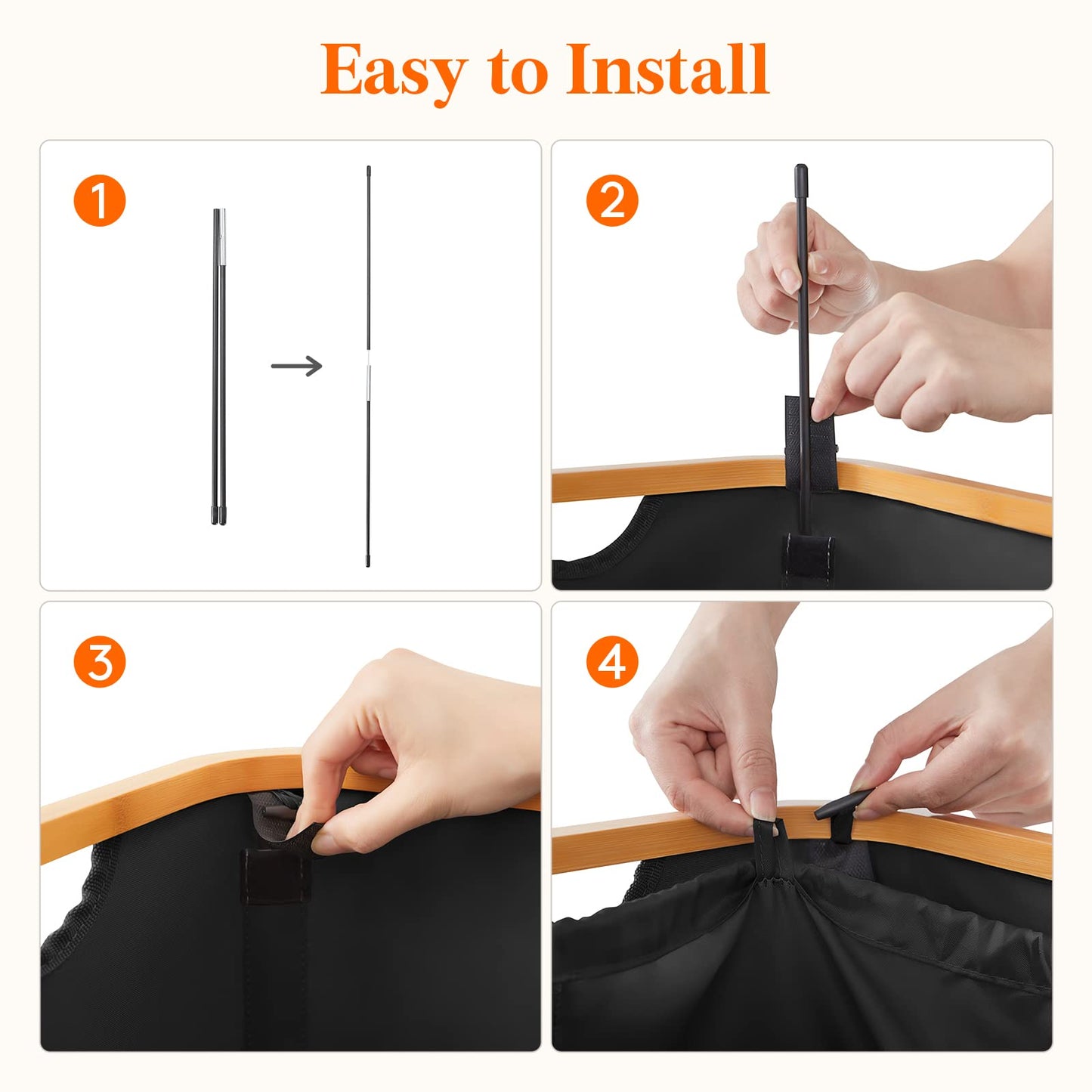 Easy to Install

1

2

3

4