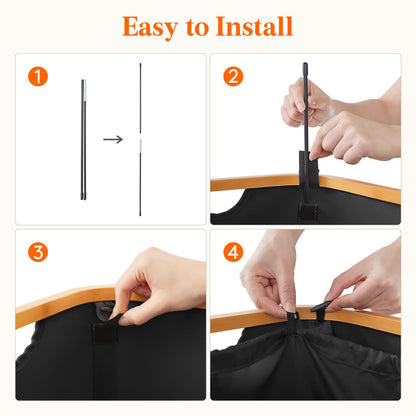 Easy to Install

1

2

3

4