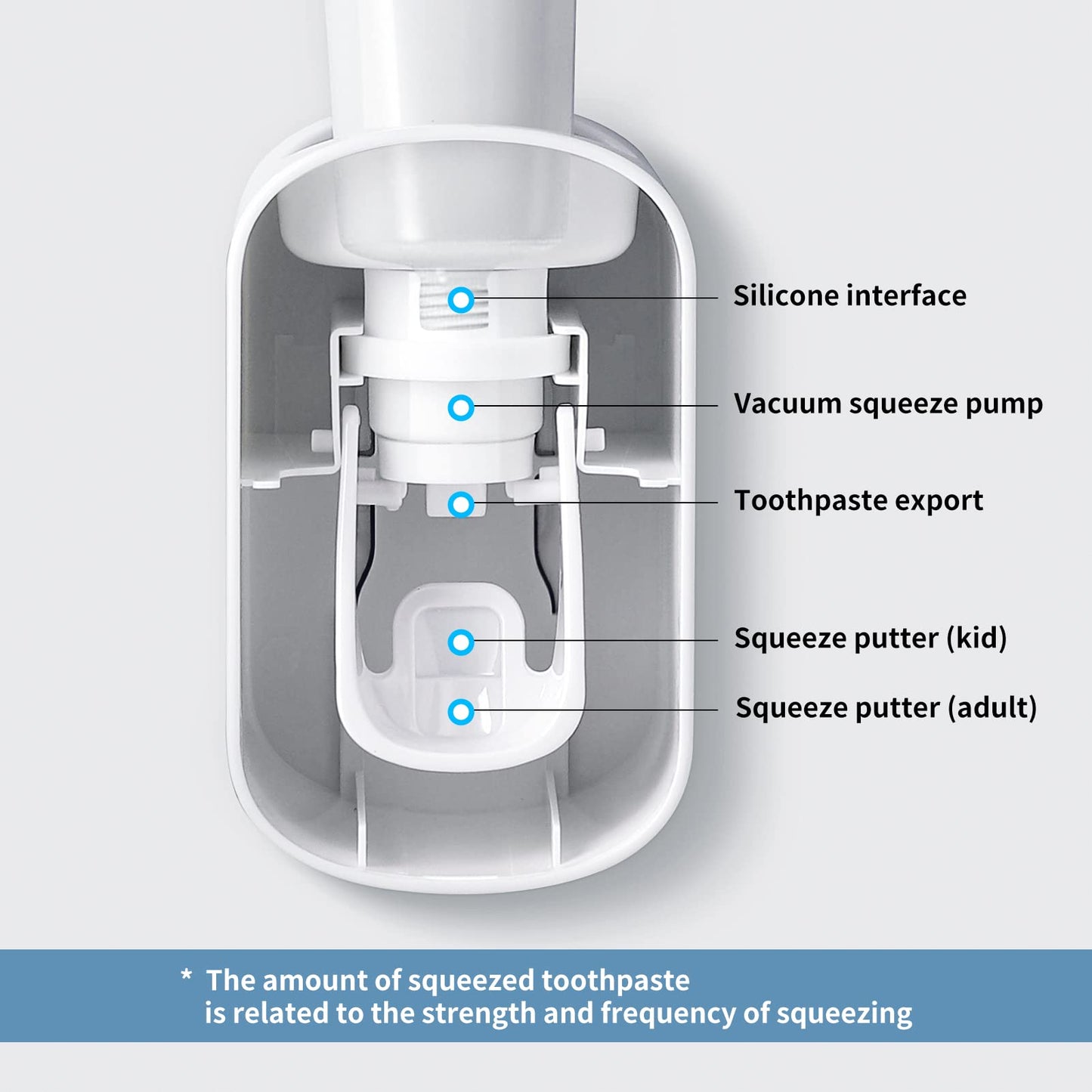 Silicone interface

Vacuum squeeze pump

Toothpaste export

Squeeze putter (kid)

Squeeze putter (adult)

* The amount of squeezed toothpaste
is related to the strength and frequency of squeezing