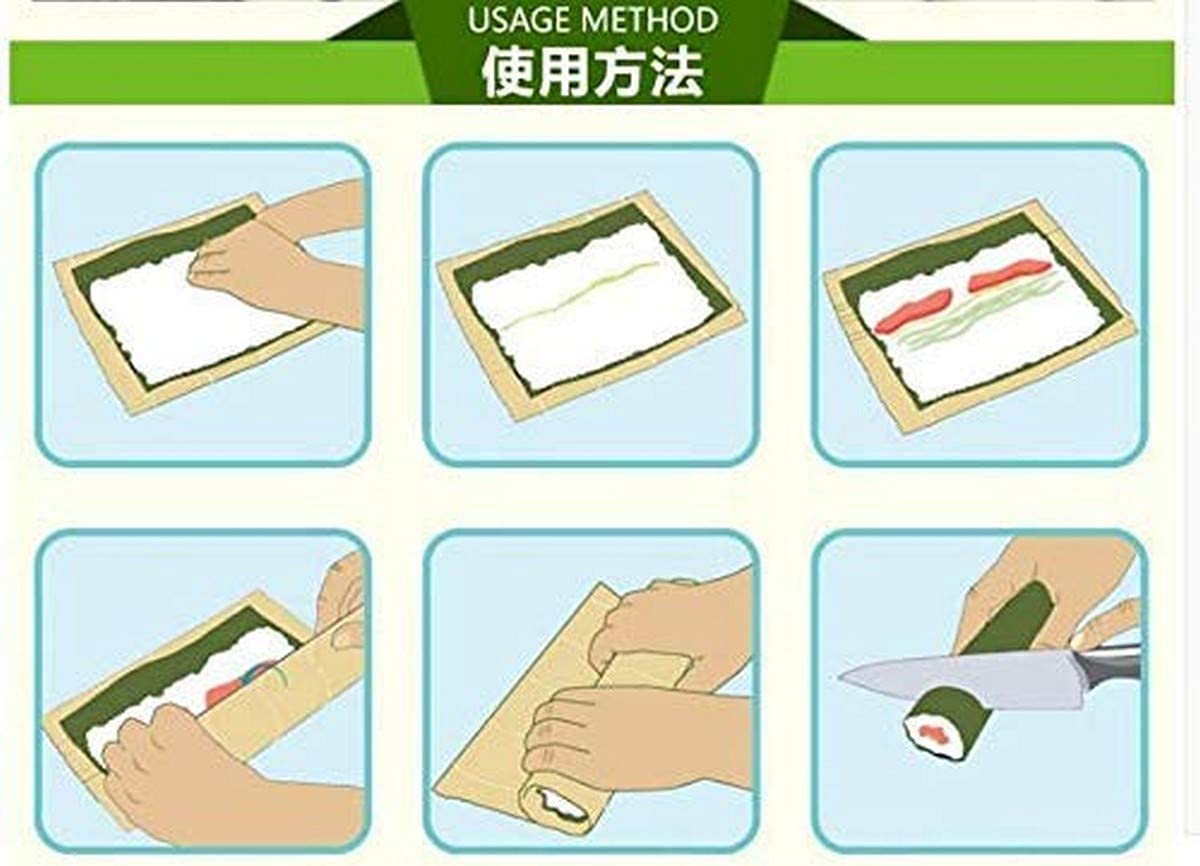 USAGE METHOD
使用方法