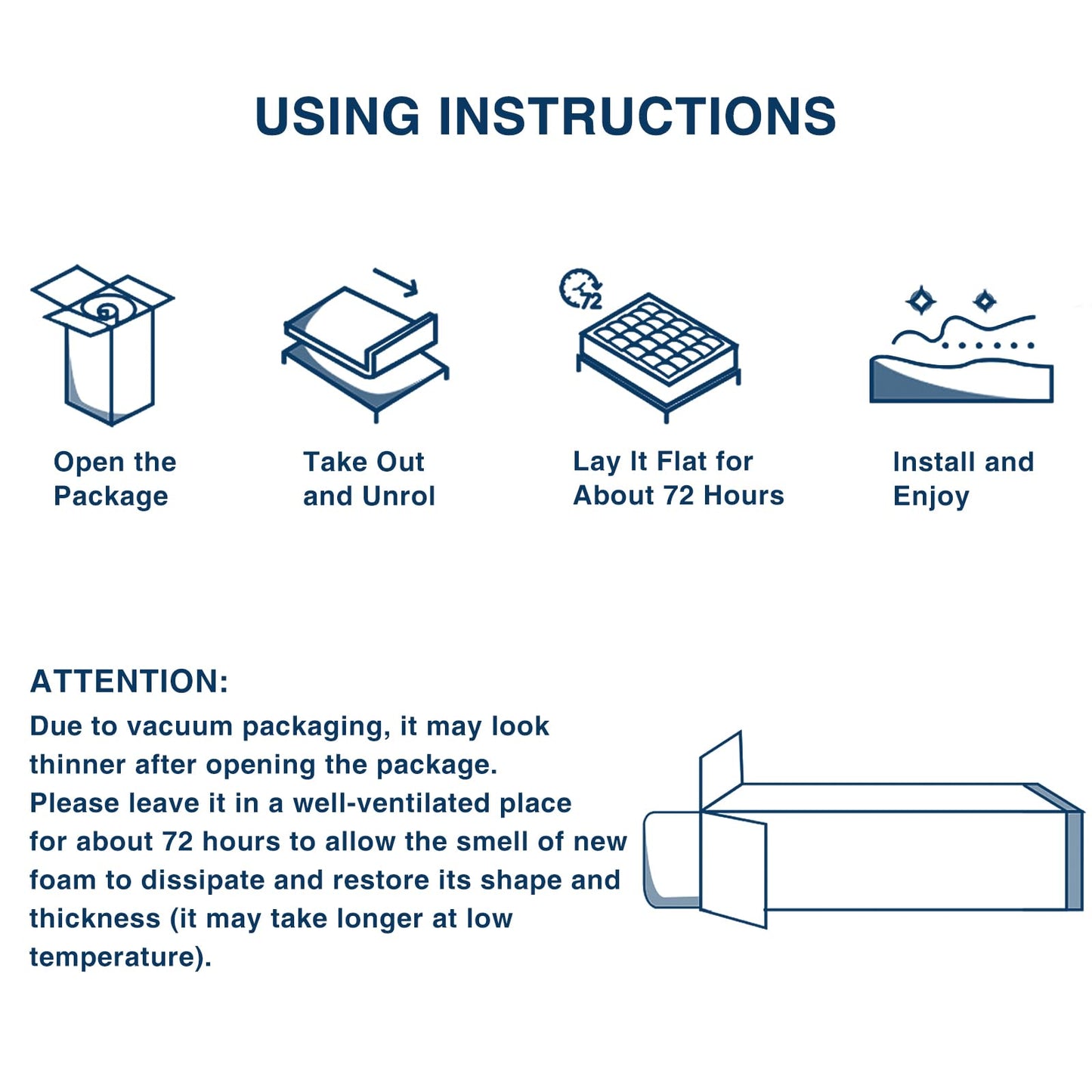 USING INSTRUCTIONS

72

Open the Package

Take Out and Unrol

Lay It Flat for About 72 Hours

Install and Enjoy

ATTENTION:
Due to vacuum packaging, it may look thinner after opening the package.
Please leave it in a well-ventilated place for about 72 hours to allow the smell of new foam to dissipate and restore its shape and thickness (it may take longer at low temperature).