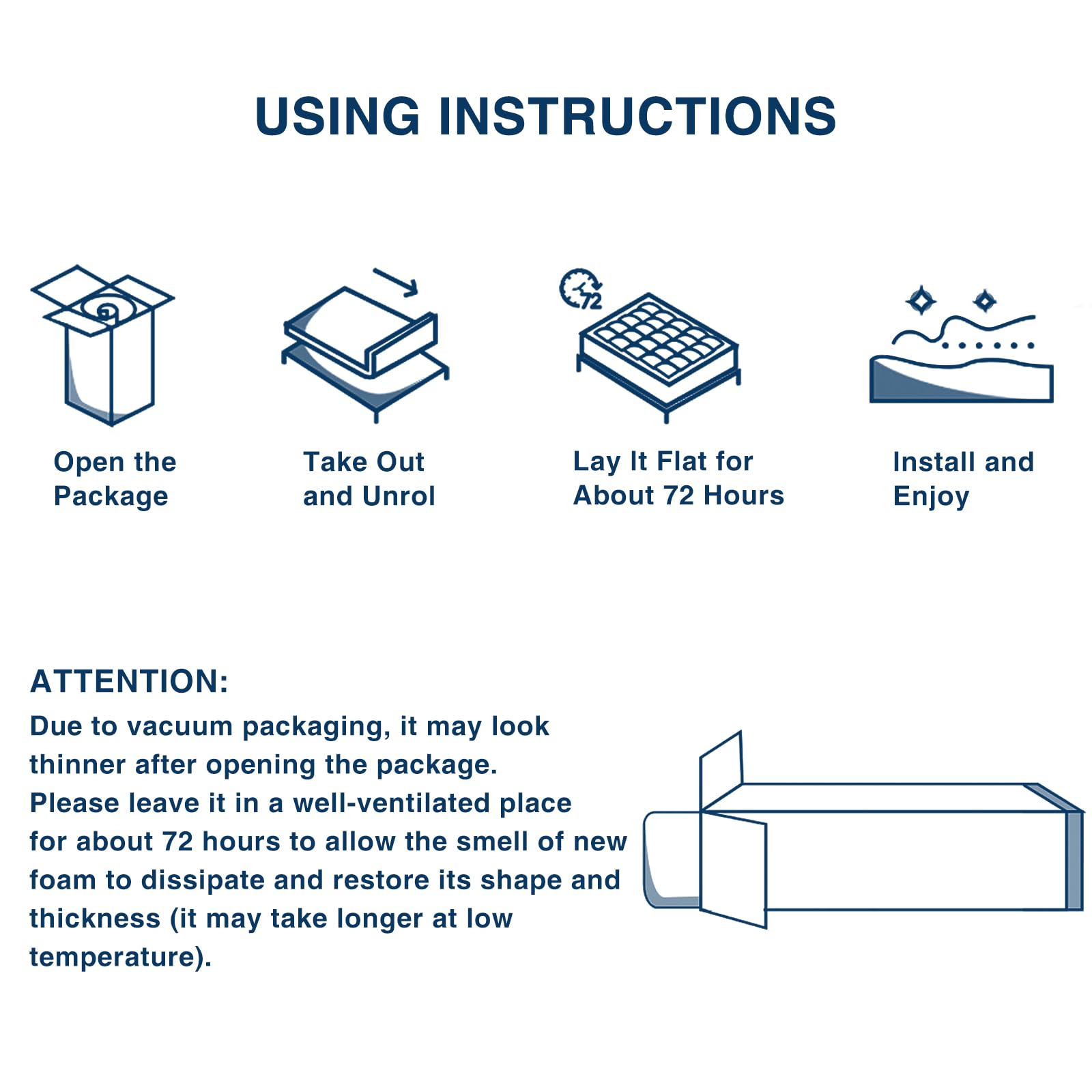 USING INSTRUCTIONS

72

Open the Package

Take Out and Unrol

Lay It Flat for About 72 Hours

Install and Enjoy

ATTENTION:

Due to vacuum packaging, it may look thinner after opening the package. Please leave it in a well-ventilated place for about 72 hours to allow the smell of new foam to dissipate and restore its shape and thickness (it may take longer at low temperature).