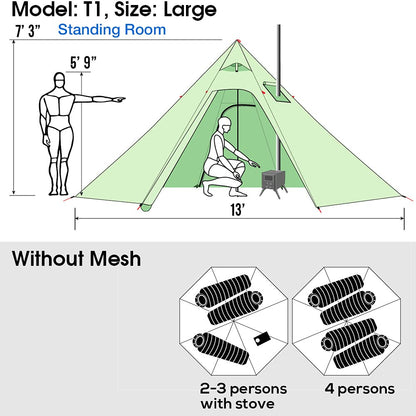 Model: T1, Size: Large

7' 3"
Standing Room

5' 9"

13'

Without Mesh

2-3 persons with stove

4 persons