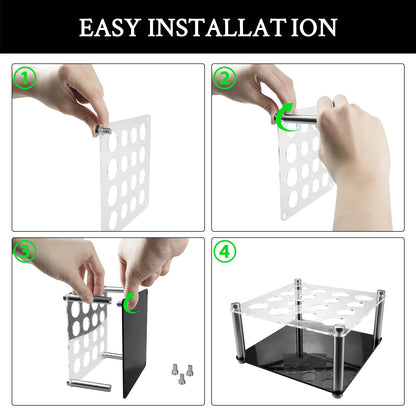 EASY INSTALLAT ION

1

2

3

4