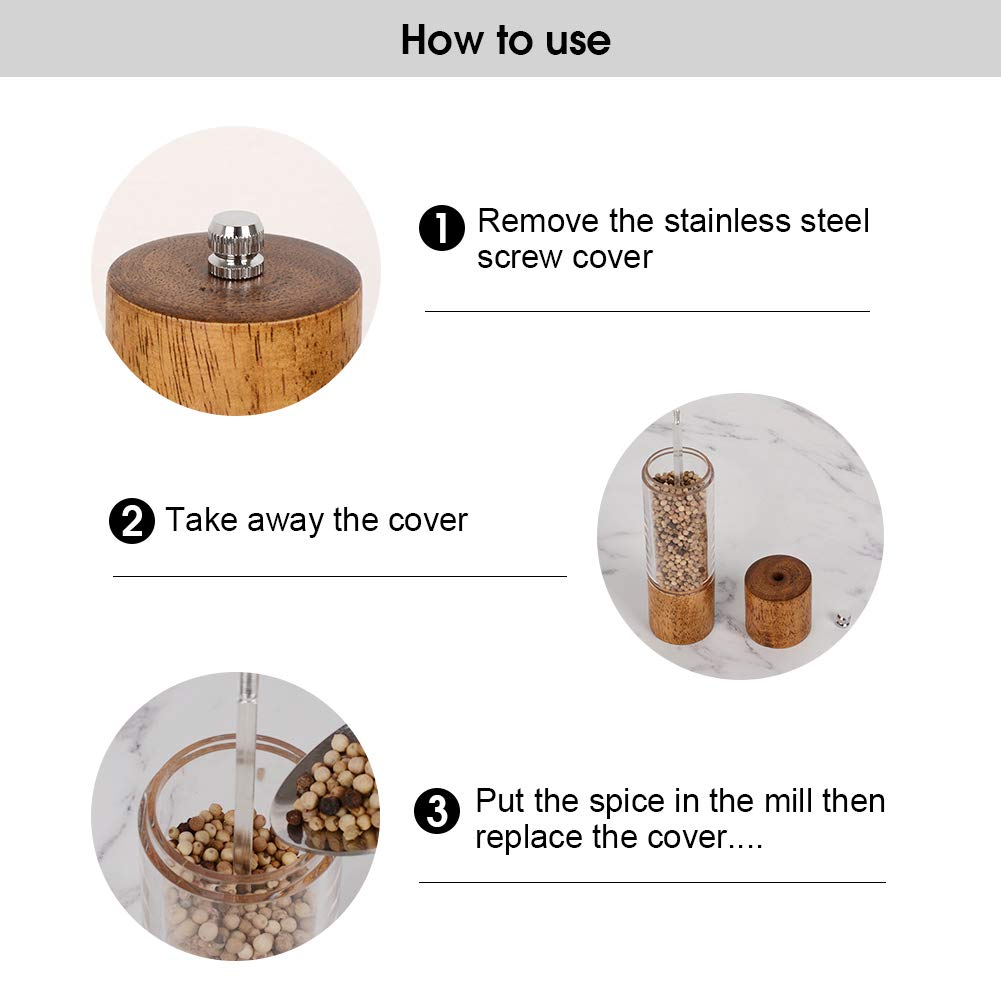 How to use

1 Remove the stainless steel screw cover

2 Take away the cover

3 Put the spice in the mill then replace the cover....