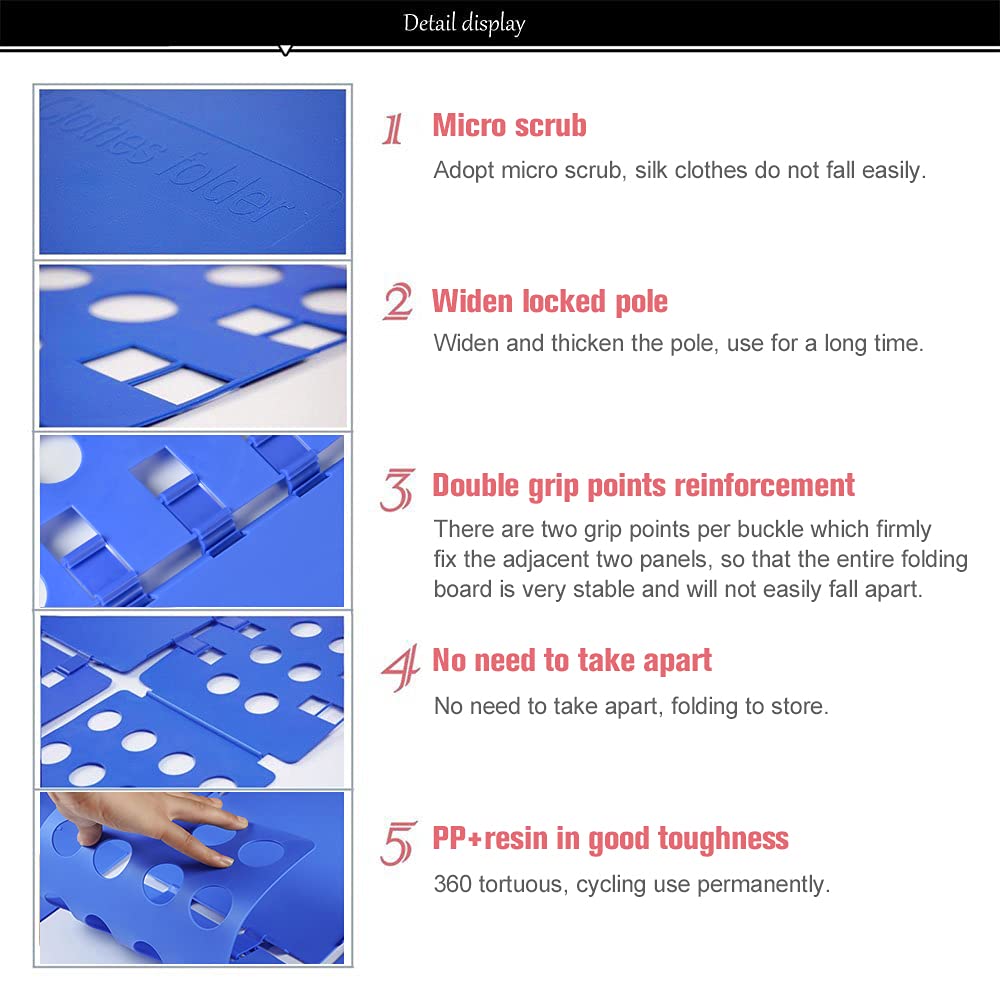 Detail display

Clothes folder

1 Micro scrub
Adopt micro scrub, silk clothes do not fall easily.

2 Widen locked pole
Widen and thicken the pole, use for a long time.

3 Double grip points reinforcement
There are two grip points per buckle which firmly fix the adjacent two panels, so that the entire folding board is very stable and will not easily fall apart.

4 No need to take apart
No need to take apart, folding to store.

5 PP+resin in good toughness
360 tortuous, cycling use permanently.