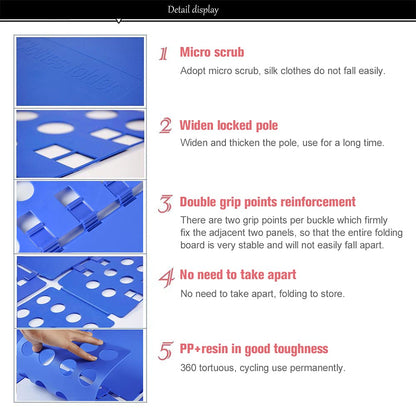 Detail display

1 Micro scrub

Adopt micro scrub, silk clothes do not fall easily.

2 Widen locked pole

Widen and thicken the pole, use for a long time.

3 Double grip points reinforcement

There are two grip points per buckle which firmly fix the adjacent two panels, so that the entire folding board is very stable and will not easily fall apart.

4 No need to take apart

No need to take apart, folding to store.

5 PP+resin in good toughness

360 tortuous, cycling use permanently.