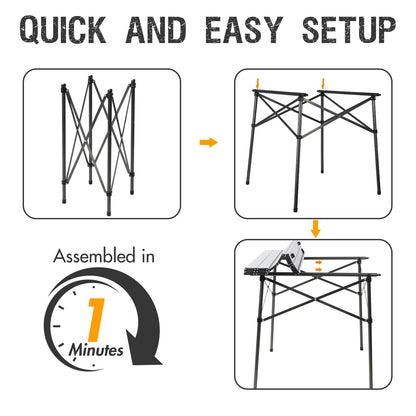 QUICK AND EASY SETUP

Assembled in

1

Minutes