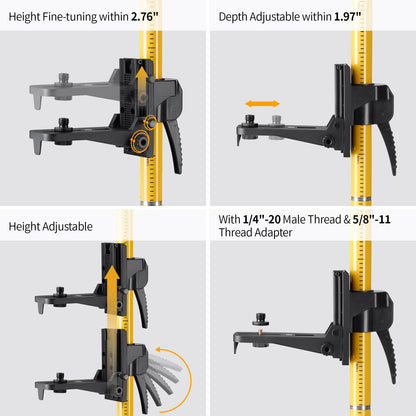 Height Fine-tuning within 2.76"

Depth Adjustable within 1.97"

Height Adjustable

With 1/4"-20 Male Thread & 5/8"-11 Thread Adapter