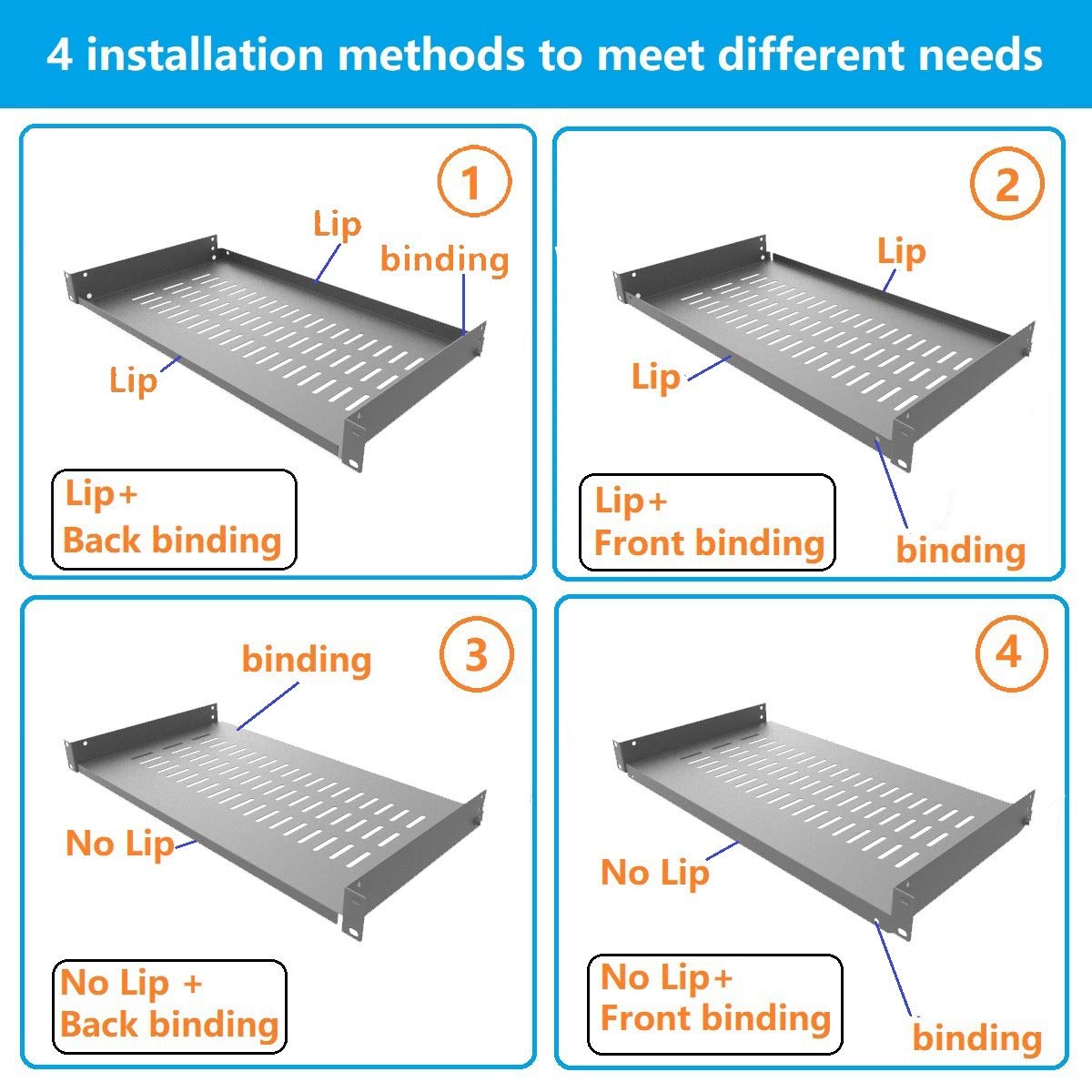 4 installation methods to meet different needs

1
Lip
binding
Lip
Lip+
Back binding

2
Lip
Lip
Lip+
Front binding
binding

3
binding
No Lip
No Lip +
Back binding

4
No Lip
No Lip+
Front binding
binding