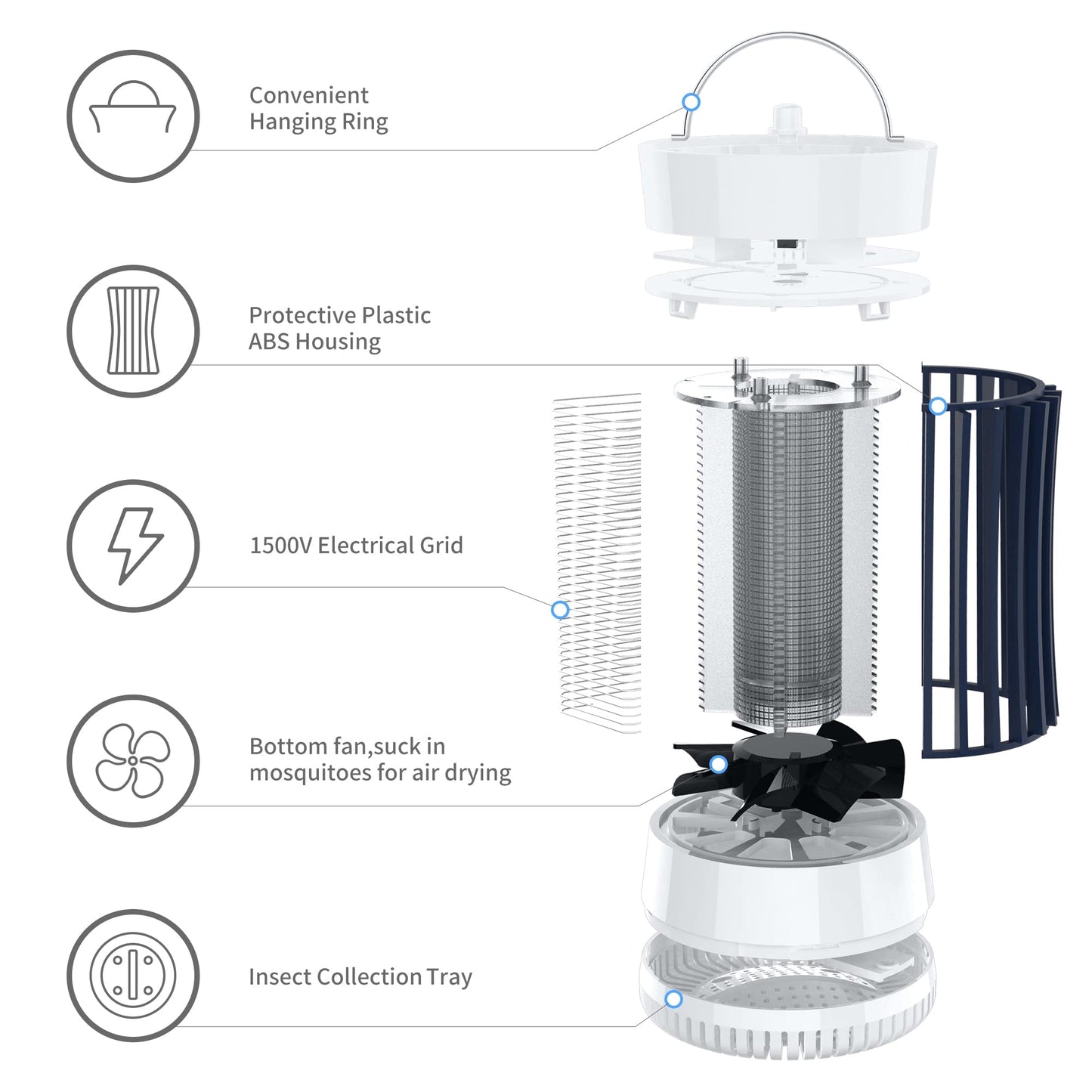 Convenient Hanging Ring

Protective Plastic ABS Housing

1500V Electrical Grid

Bottom fan,suck in mosquitoes for air drying

Insect Collection Tray